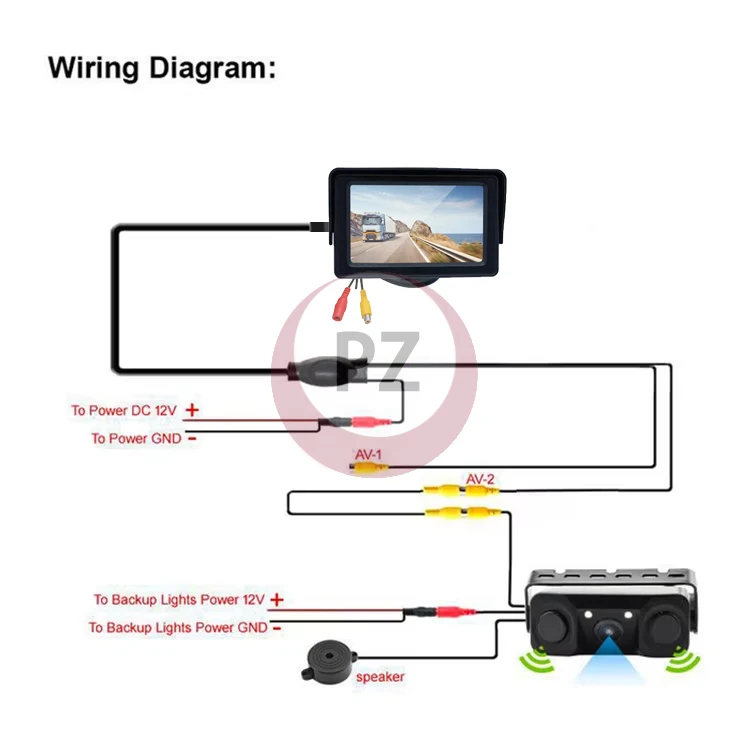 Wiring Diagram:

PZ

To Power DC 12V +

To Power GND -

AV-1

AV-2

To Backup Lights Power 12V +

To Backup Lights Power GND -

speaker