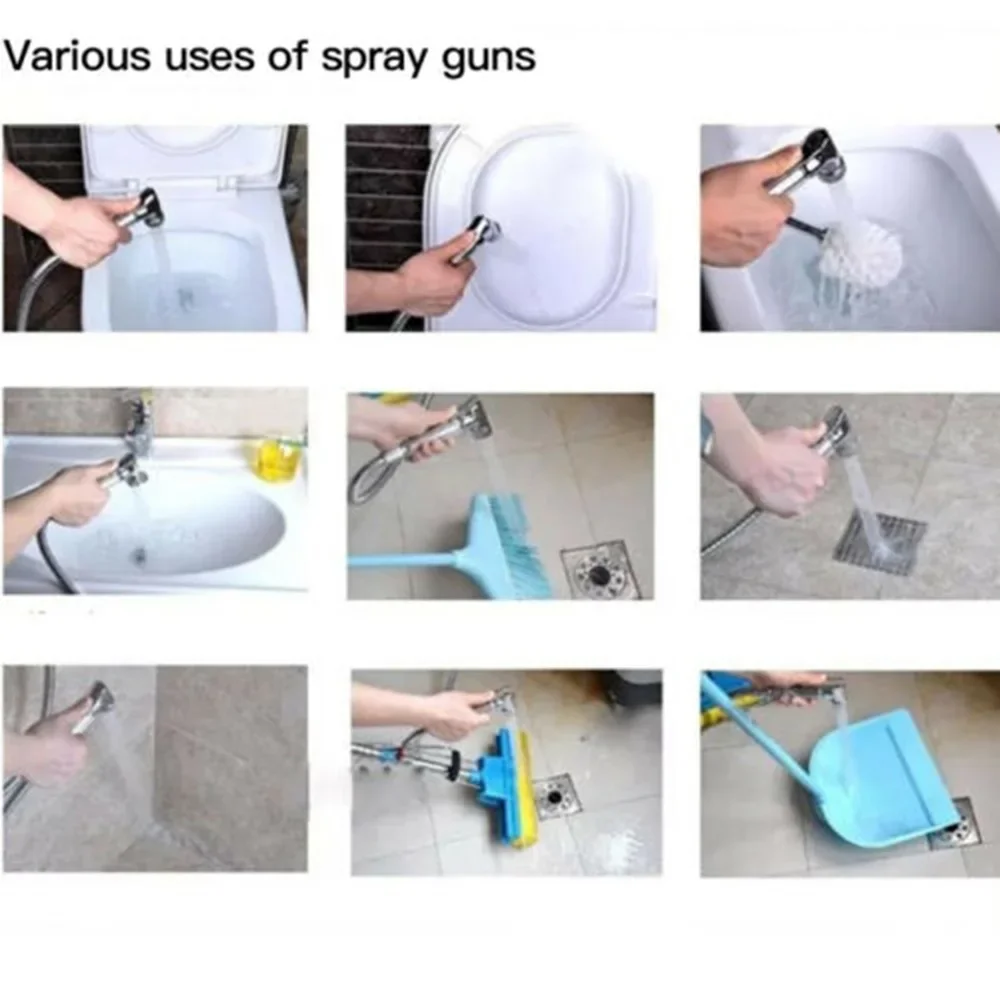 Various uses of spray guns