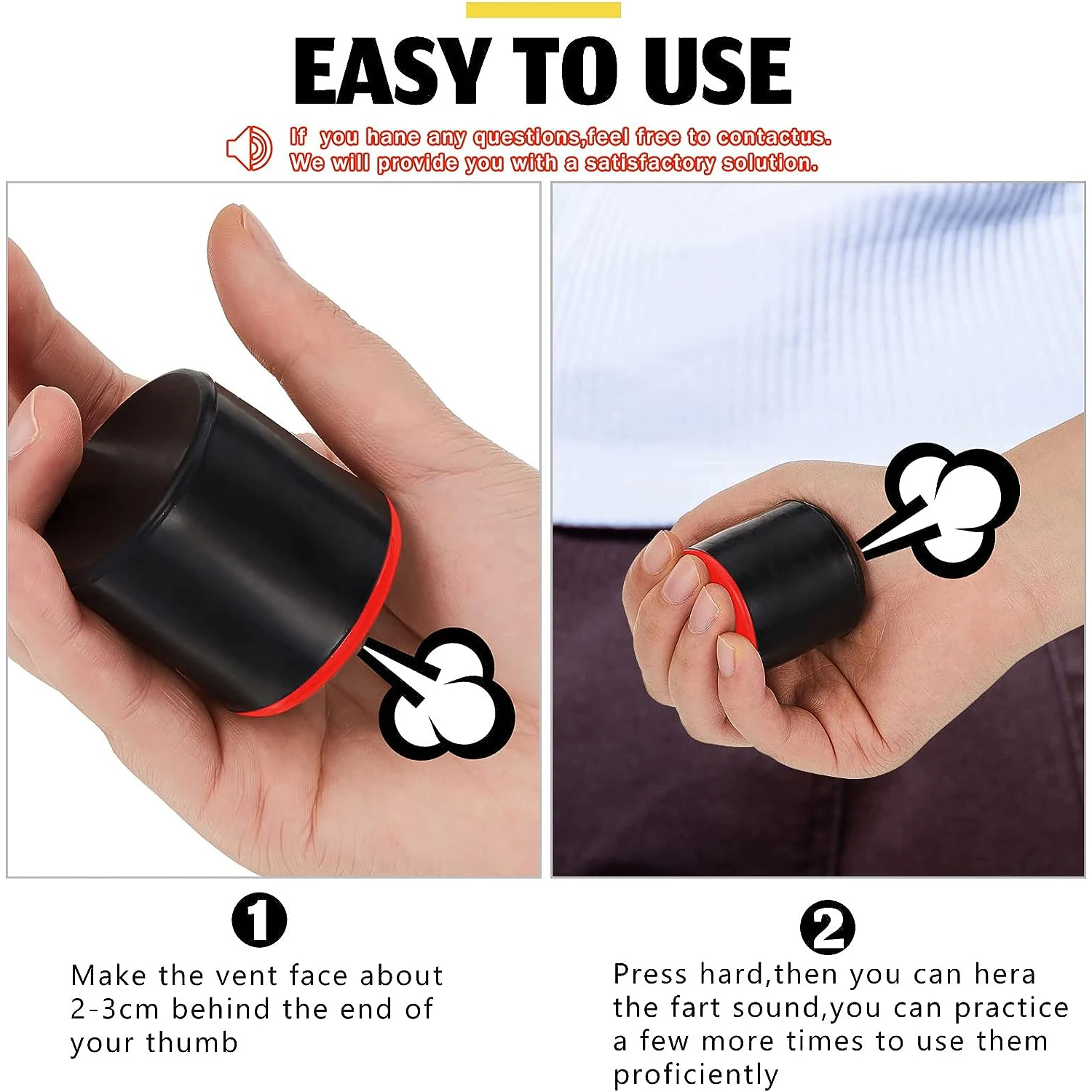 EASY TO USE

If you hane any questions,feel free to contactus.
We will provide you with a satisfactory solution.

1
Make the vent face about 2-3cm behind the end of your thumb

2
Press hard,then you can hera the fart sound,you can practice a few more times to use them proficiently