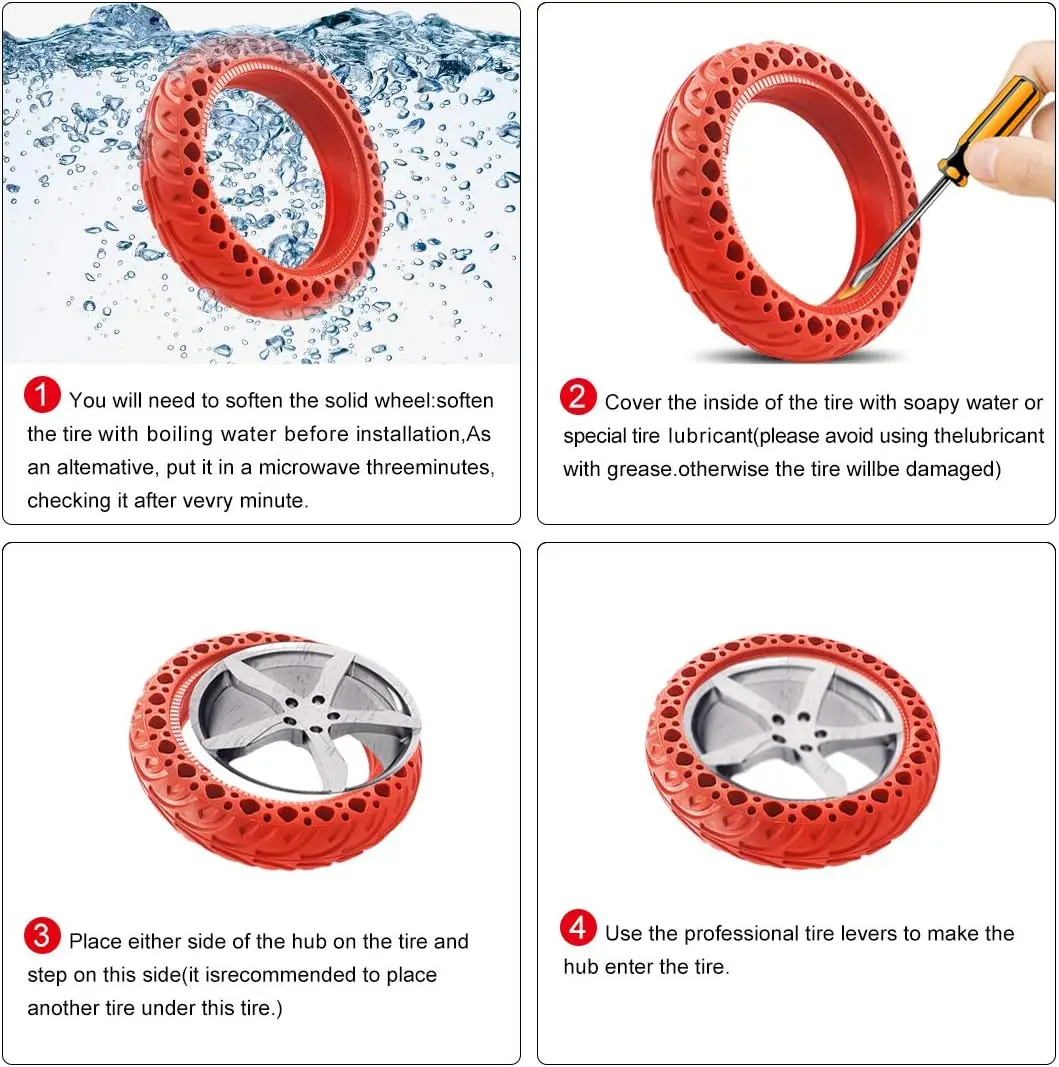 1 You will need to soften the solid wheel:soften the tire with boiling water before installation,As an altemative, put it in a microwave threeminutes, checking it after vevry minute.

2 Cover the inside of the tire with soapy water or special tire lubricant(please avoid using thelubricant with grease.otherwise the tire willbe damaged)

3 Place either side of the hub on the tire and step on this side(it isrecommended to place another tire under this tire.)

4 Use the professional tire levers to make the hub enter the tire.