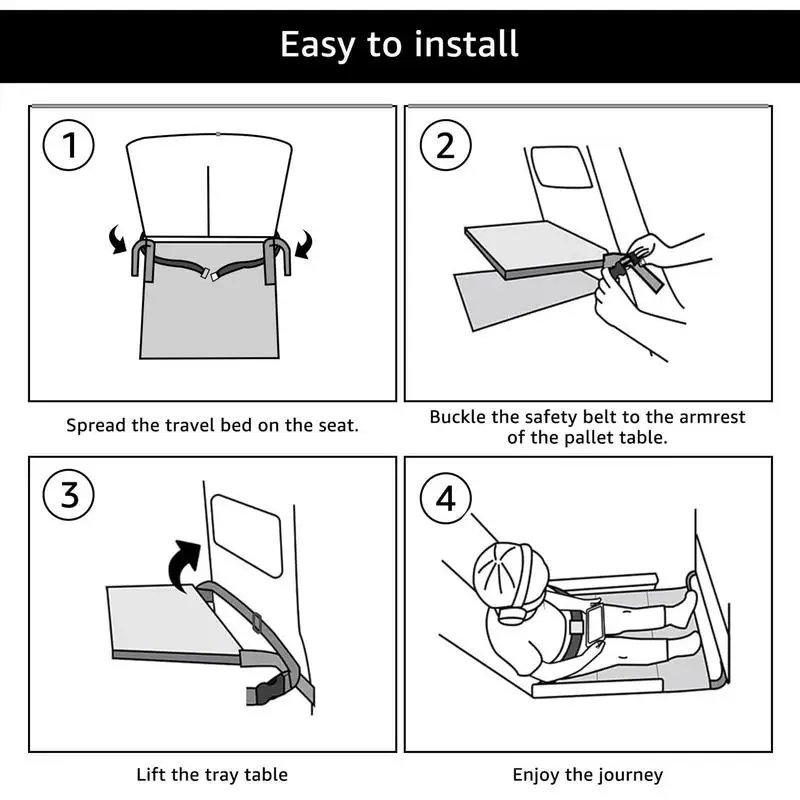 Easy to install

1

Spread the travel bed on the seat.

2

Buckle the safety belt to the armrest of the pallet table.

3

Lift the tray table

4

Enjoy the journey