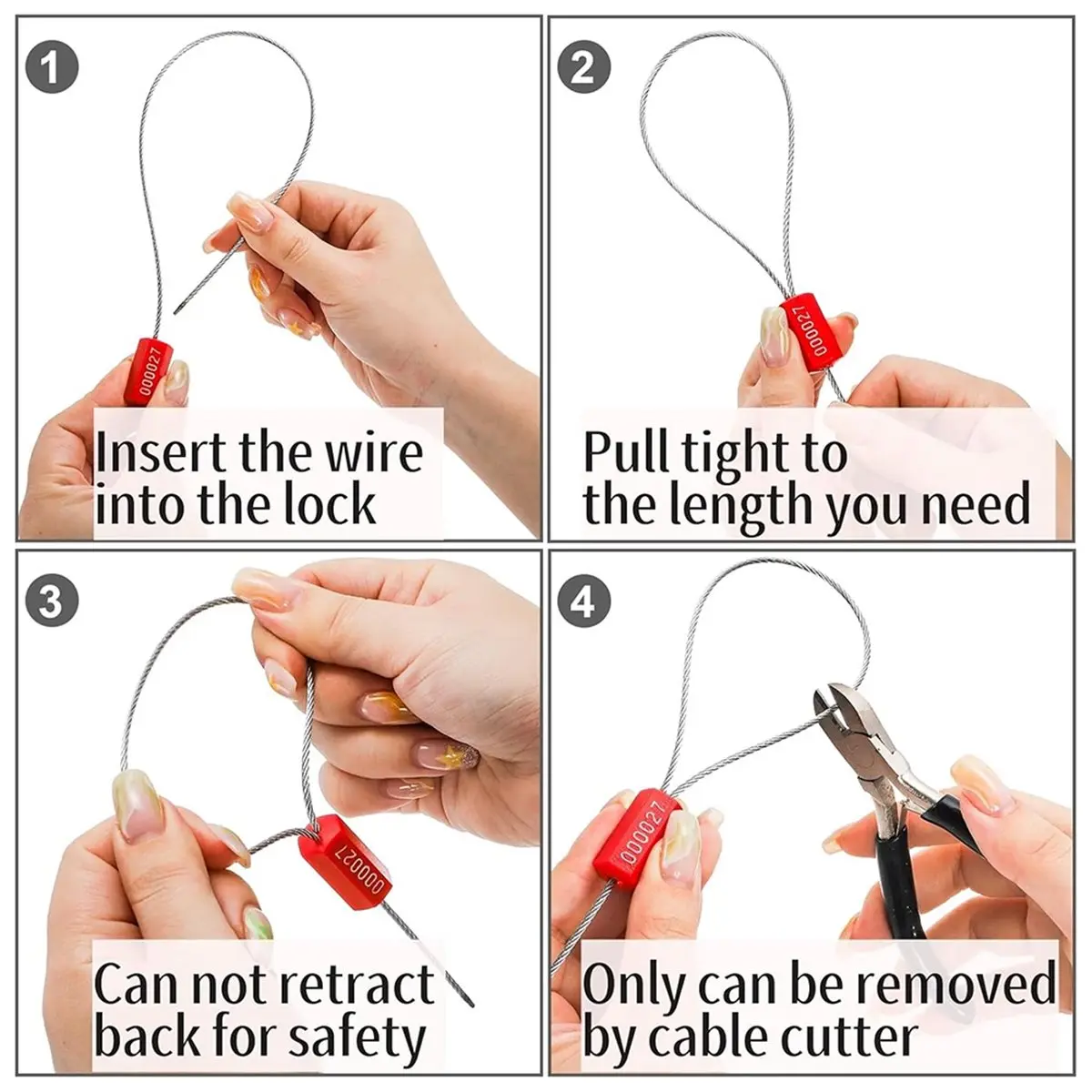 1

000027

Insert the wire into the lock

2

000027

Pull tight to the length you need

3

000027

Can not retract back for safety

4

000027

Only can be removed by cable cutter