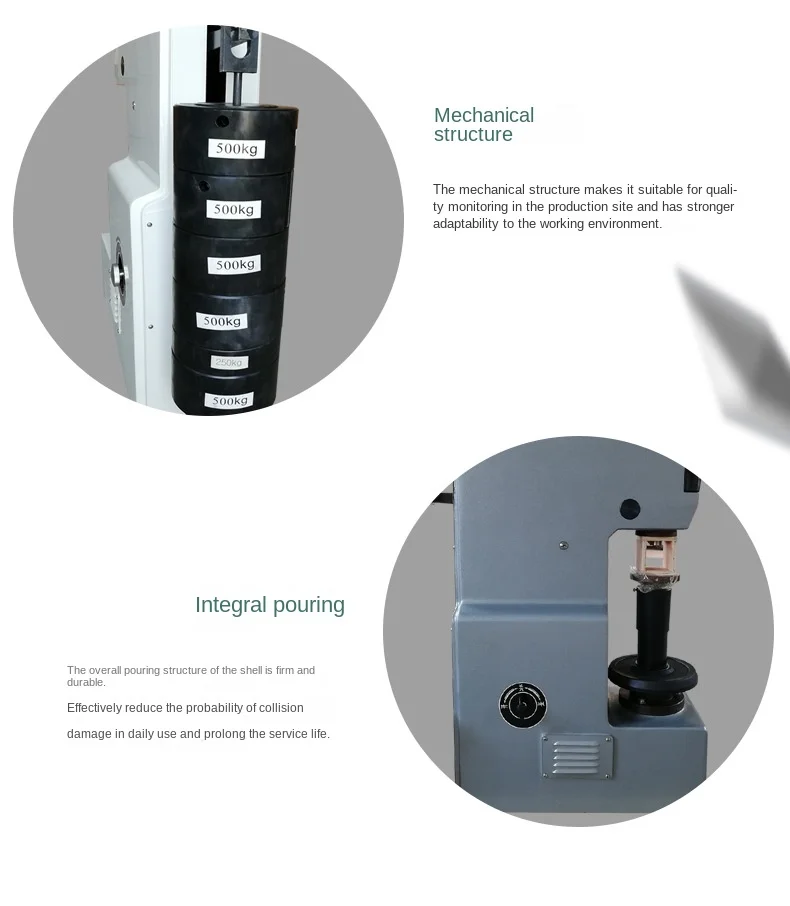 500kg

500kg

500kg

500kg

250kg

500kg

Mechanical structure

The mechanical structure makes it suitable for quality monitoring in the production site and has stronger adaptability to the working environment.

Integral pouring

The overall pouring structure of the shell is firm and durable.

Effectively reduce the probability of collision

damage in daily use and prolong the service life.