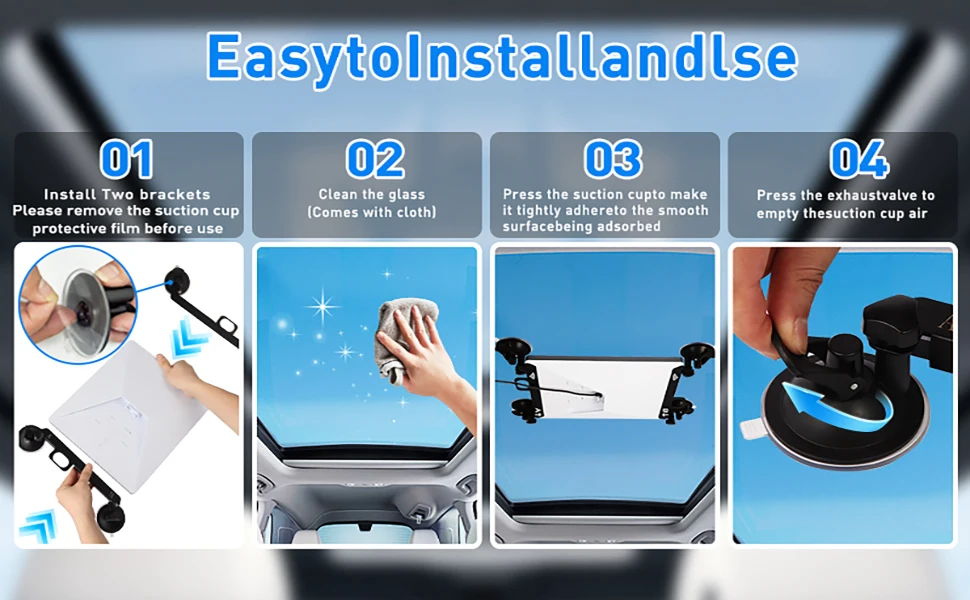 EasytoInstallandlse

01
Install Two brackets
Please remove the suction cup protective film before use

02
Clean the glass
(Comes with cloth)

03
Press the suction cupto make it tightly adhereto the smooth surfacebeing adsorbed

04
Press the exhaustvalve to empty thesuction cup air