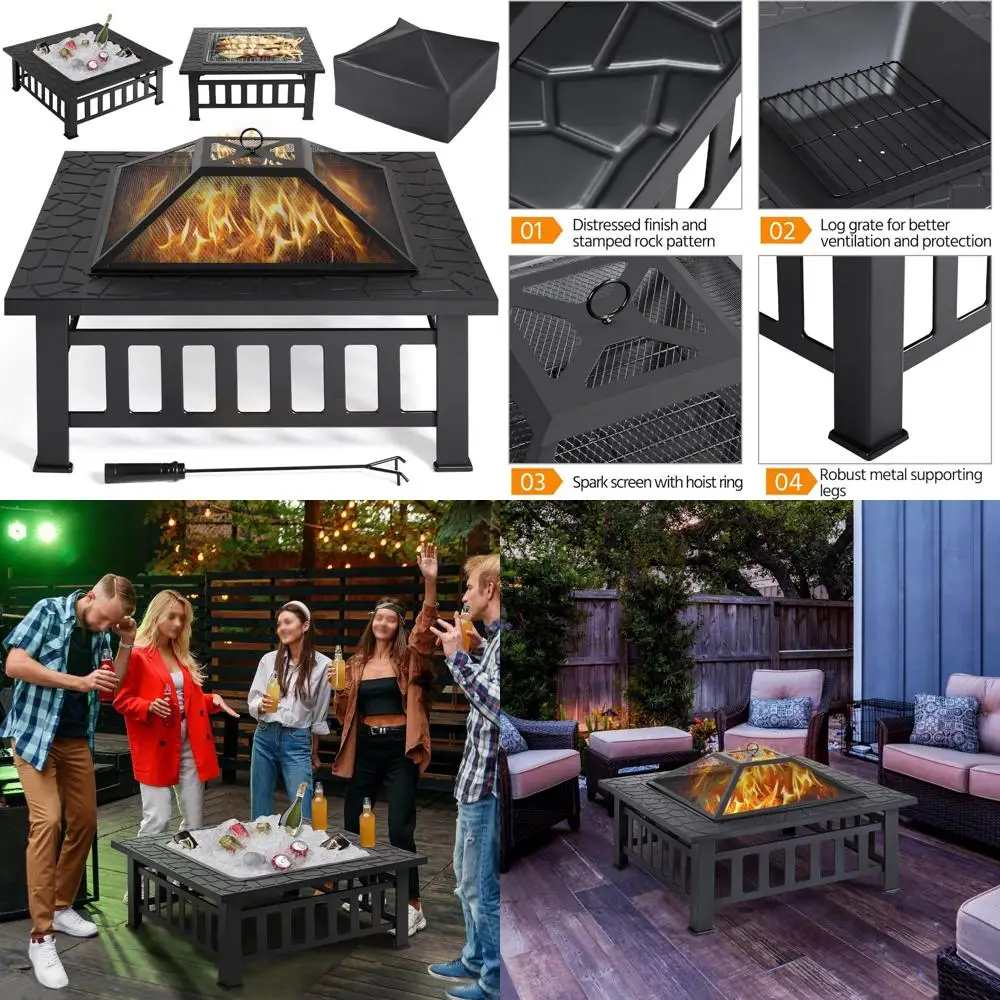 01 Distressed finish and stamped rock pattern

02 Log grate for better ventilation and protection

03 Spark screen with hoist ring

04 Robust metal supporting legs