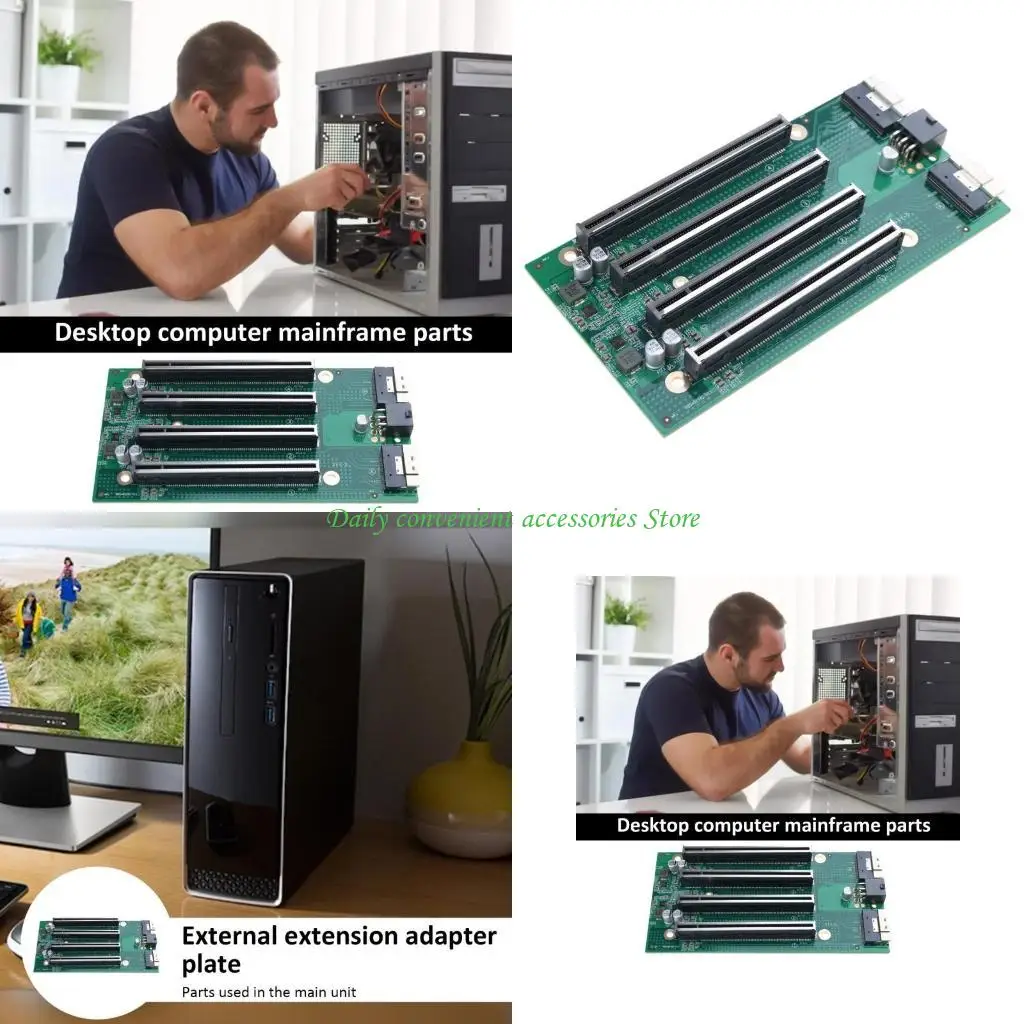 Desktop computer mainframe parts

Daily convenient accessories Store

Desktop computer mainframe parts

External extension adapter plate

Parts used in the main unit