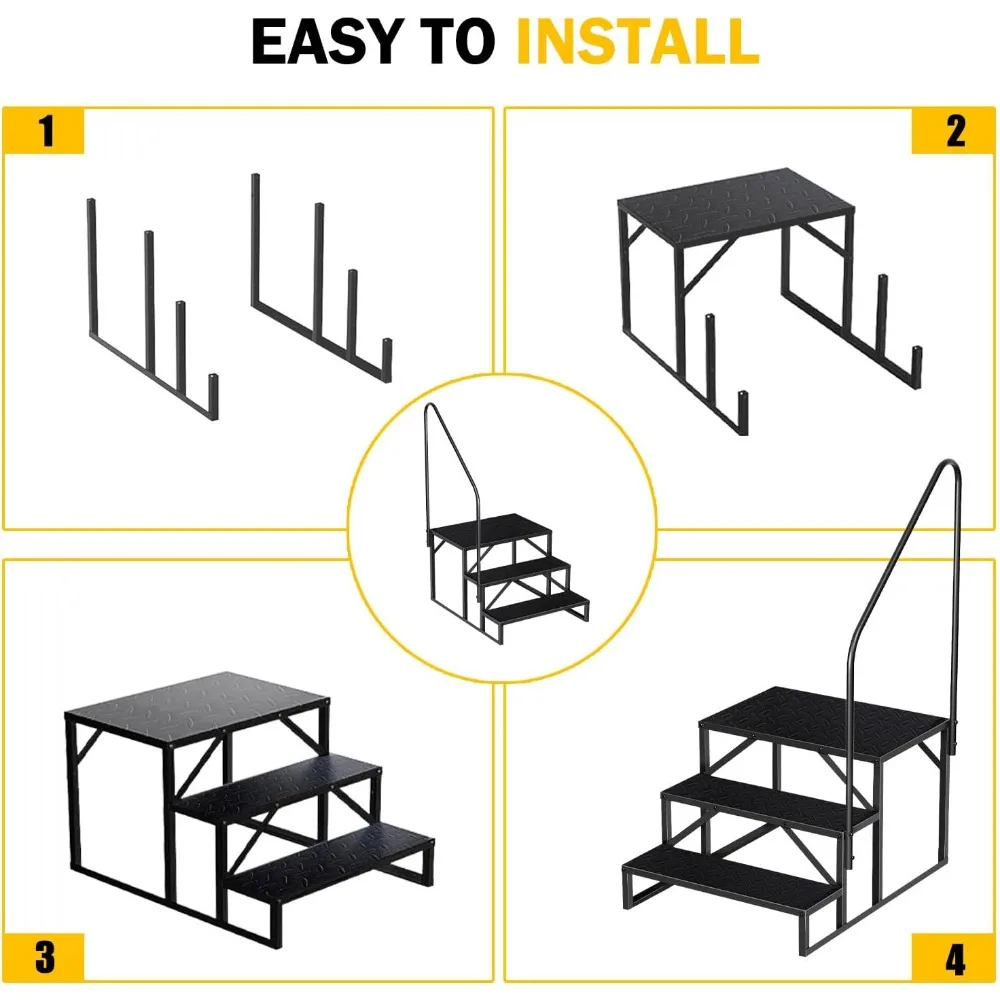 EASY TO INSTALL

1

2

3

4