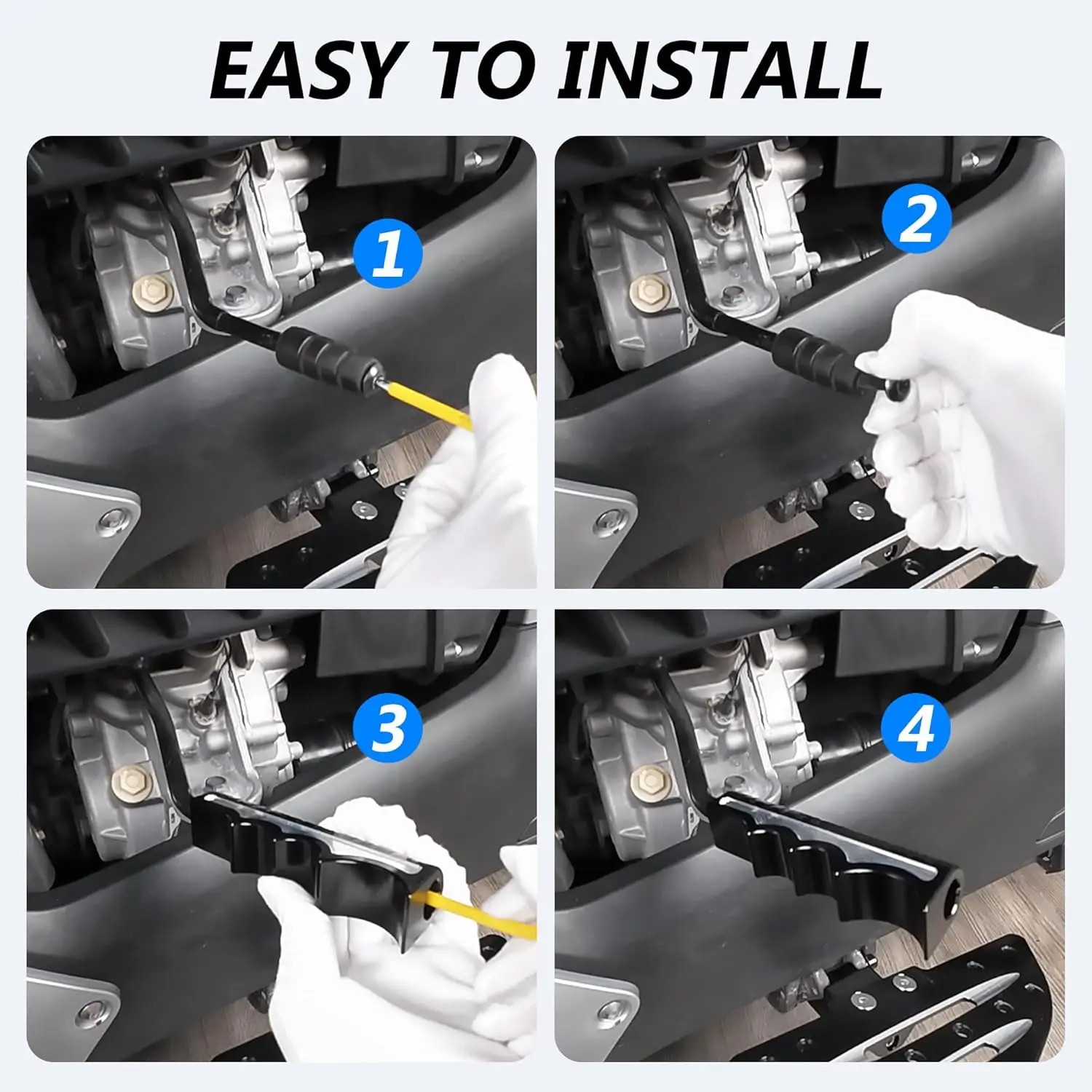 EASY TO INSTALL

1

2

3

4