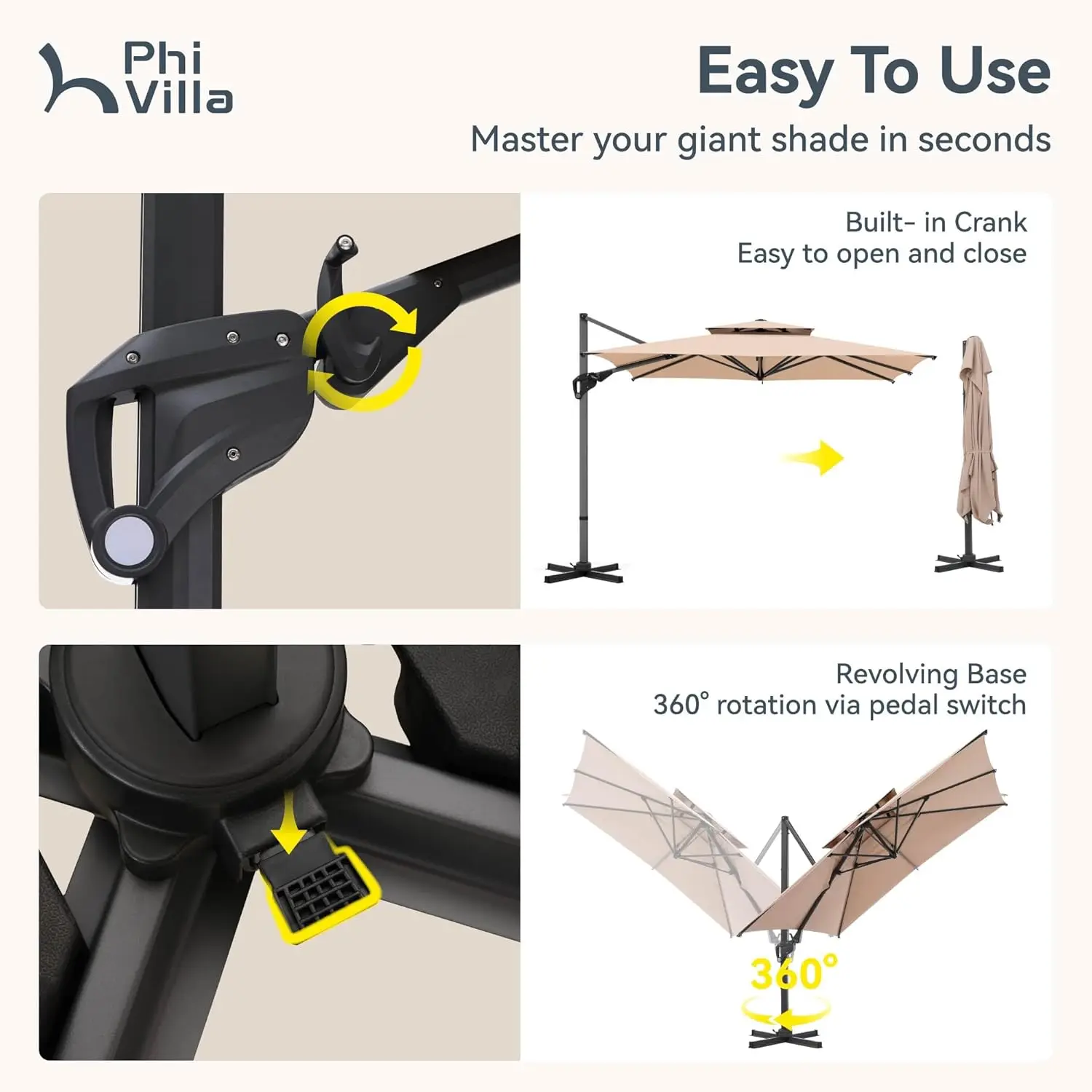 Phi Villa

Easy To Use

Master your giant shade in seconds

Built- in Crank
Easy to open and close

Revolving Base
360° rotation via pedal switch

360°