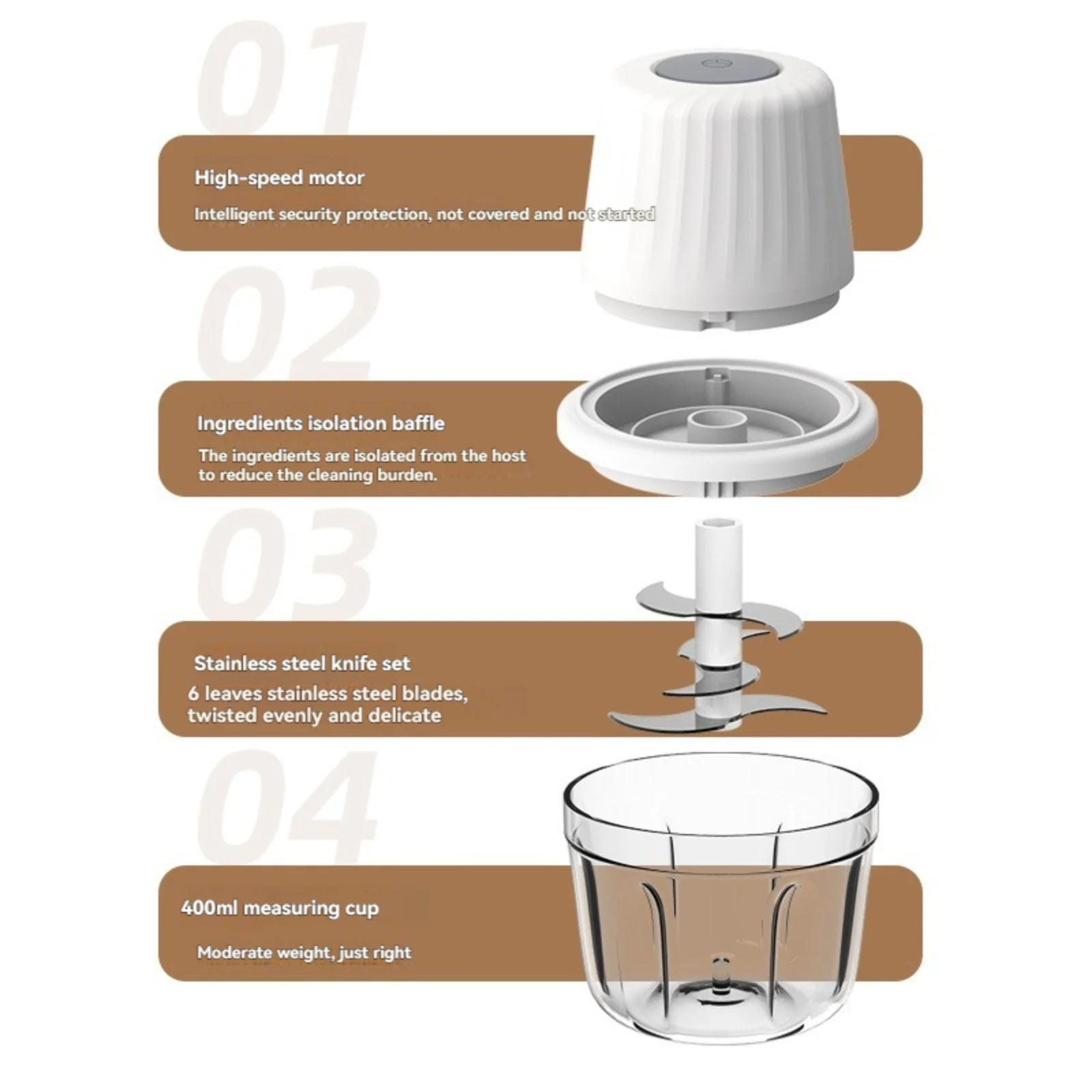 01

High-speed motor

Intelligent security protection, not covered and not started

02

Ingredients isolation baffle

The ingredients are isolated from the host to reduce the cleaning burden.

03

Stainless steel knife set

6 leaves stainless steel blades, twisted evenly and delicate

04

400ml measuring cup

Moderate weight, just right