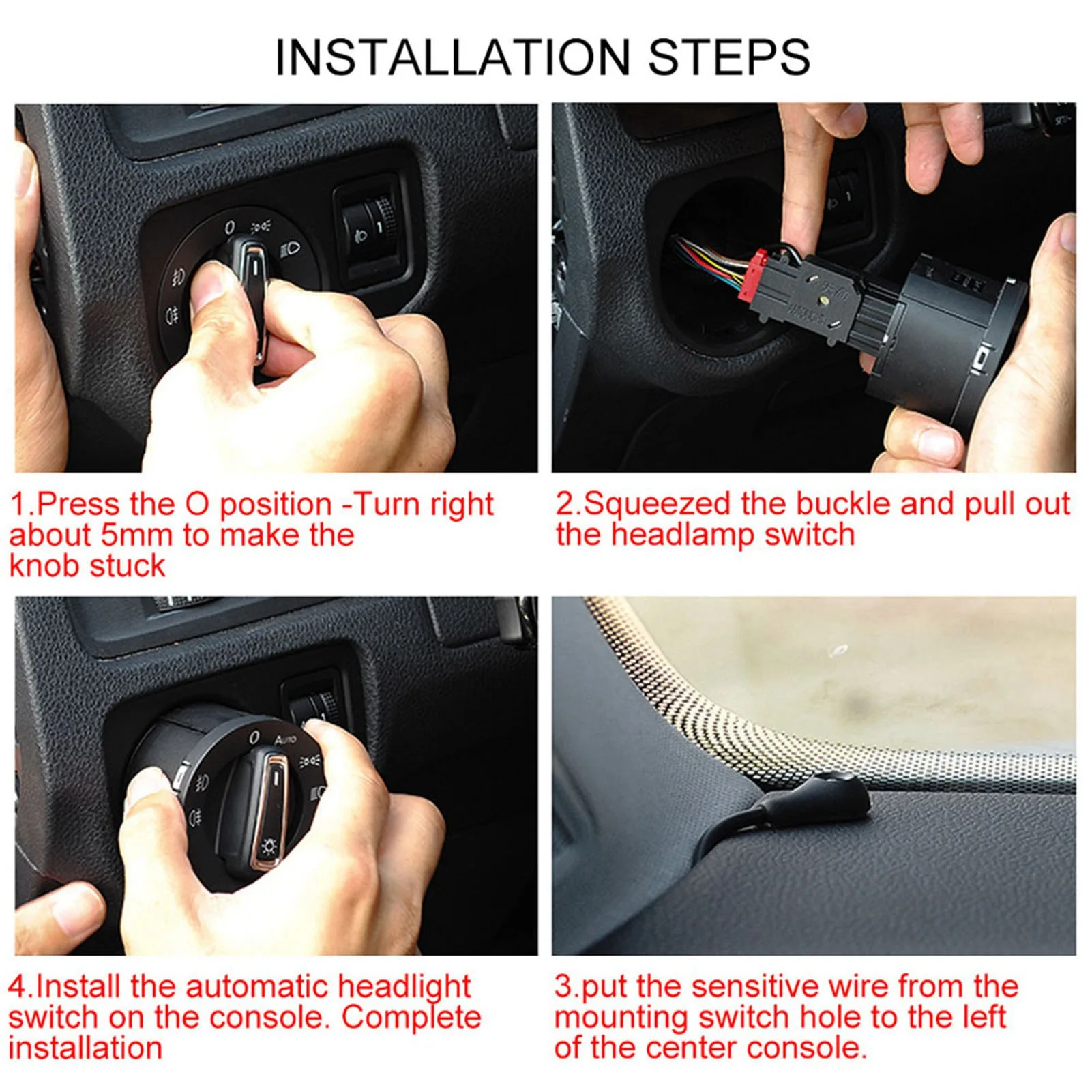 INSTALLATION STEPS

0

1

1.Press the O position -Turn right about 5mm to make the knob stuck

2.Squeezed the buckle and pull out the headlamp switch

0 AUTO

4.Install the automatic headlight switch on the console. Complete installation

3.put the sensitive wire from the mounting switch hole to the left of the center console.