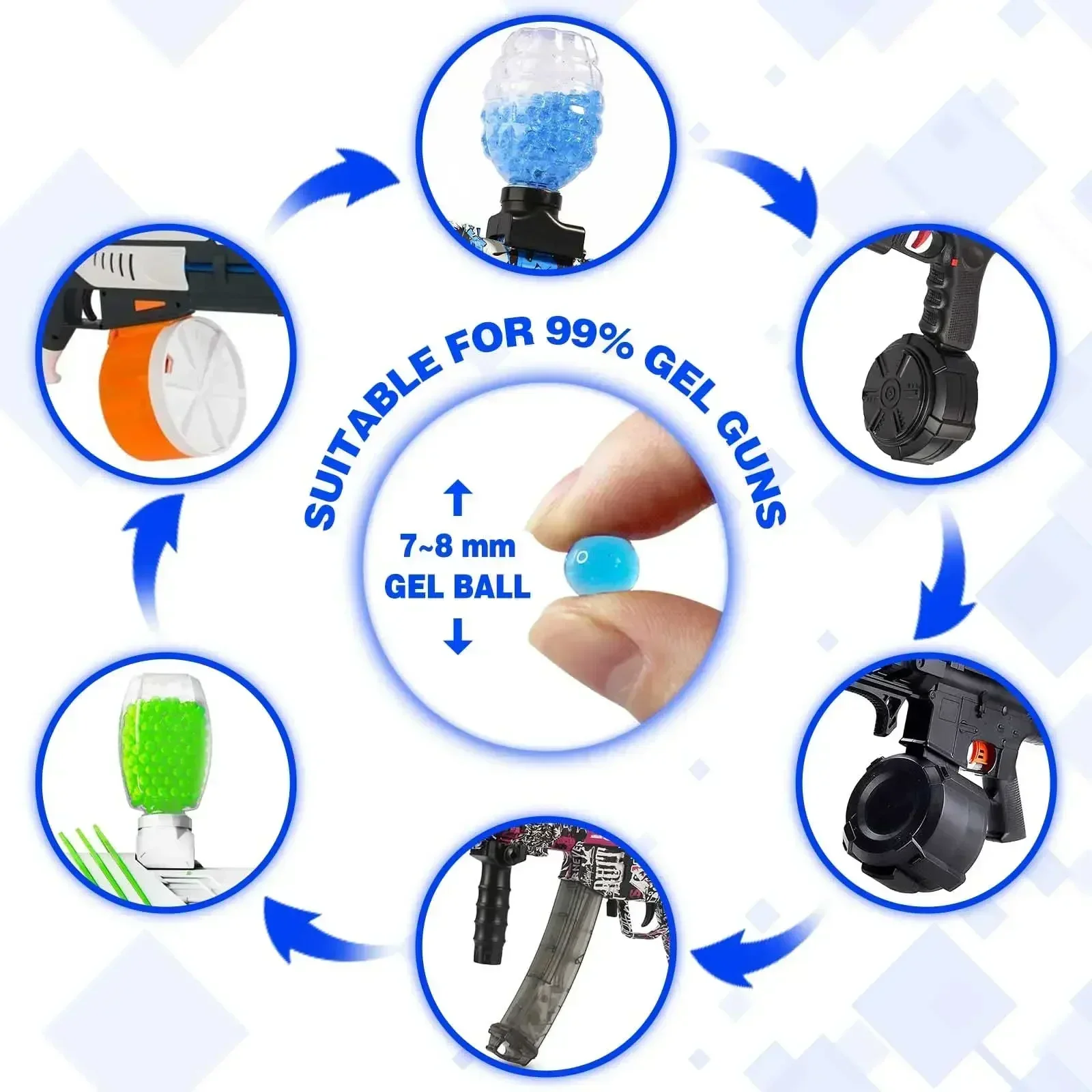 SUITABLE FOR 99% GEL GUNS

7~8 mm
GEL BALL