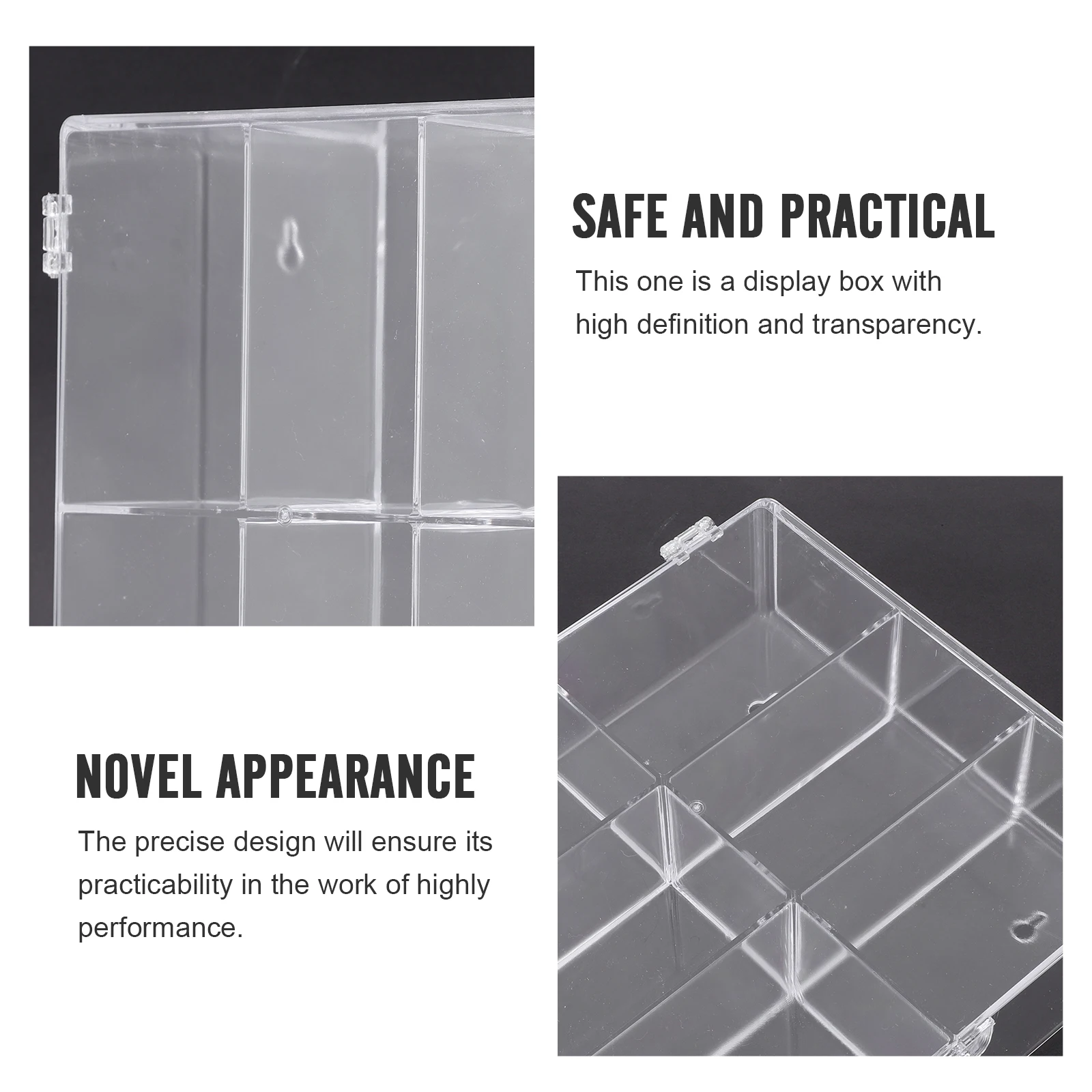 SAFE AND PRACTICAL

This one is a display box with high definition and transparency.

NOVEL APPEARANCE

The precise design will ensure its practicability in the work of highly performance.