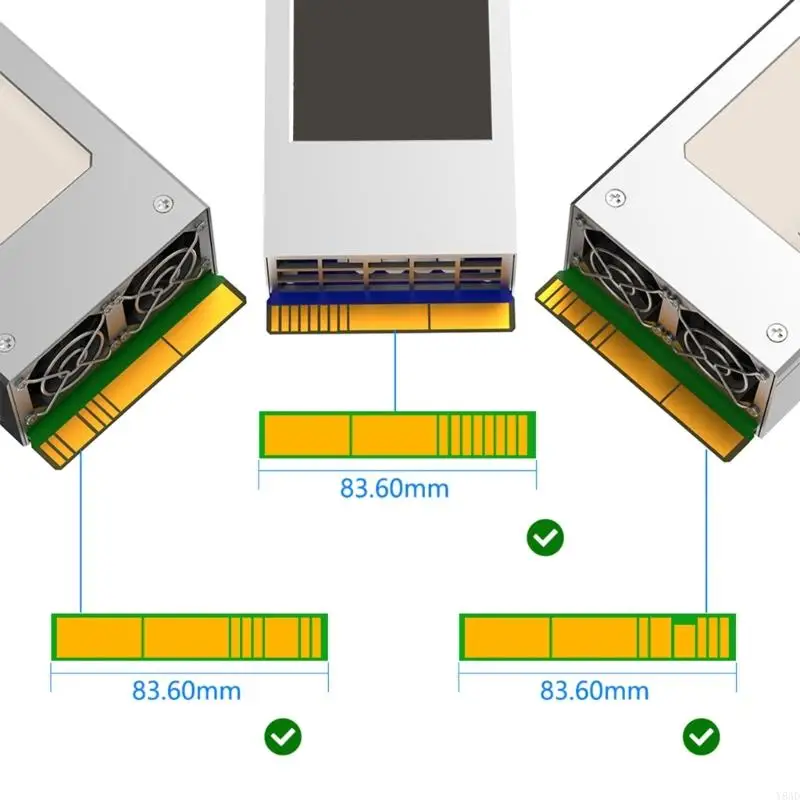 83.60mm

83.60mm

83.60mm