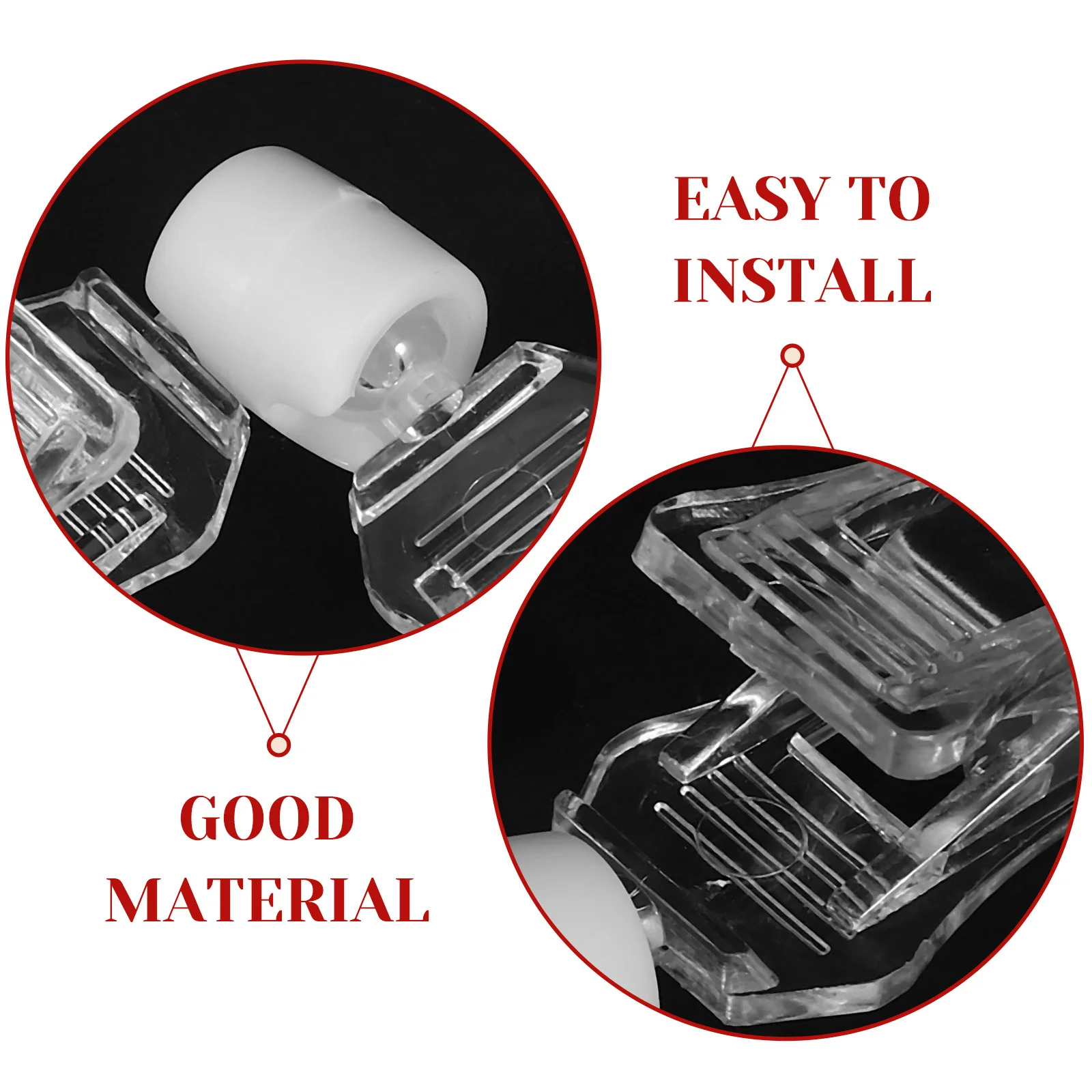 EASY TO INSTALL

GOOD MATERIAL