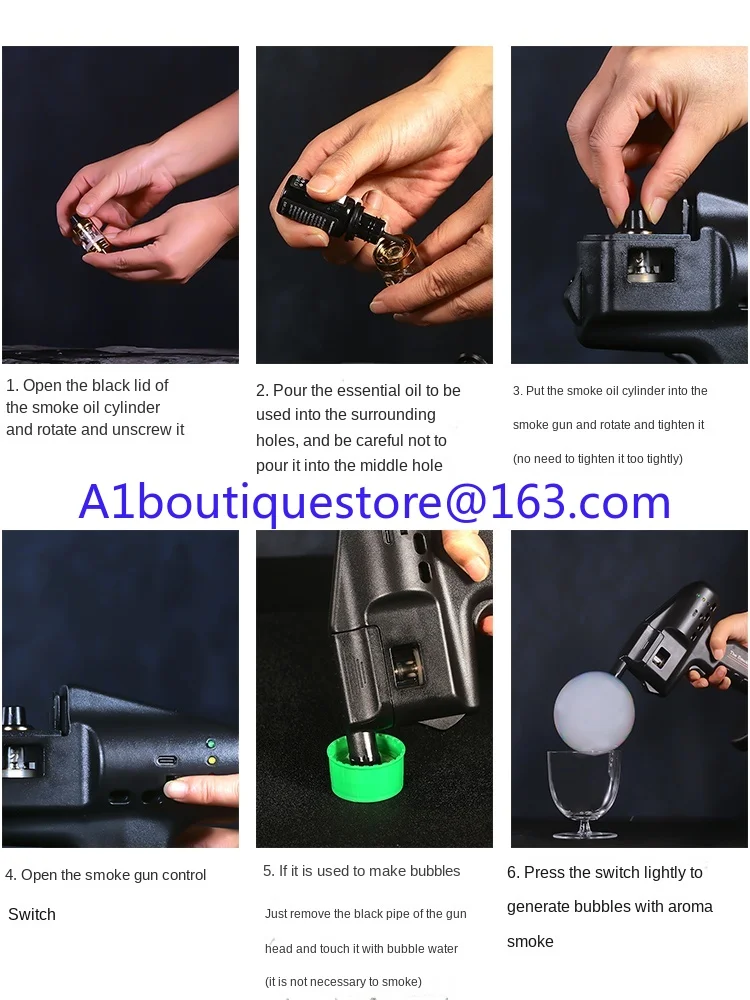 1. Open the black lid of the smoke oil cylinder and rotate and unscrew it

2. Pour the essential oil to be used into the surrounding holes, and be careful not to pour it into the middle hole

3. Put the smoke oil cylinder into the smoke gun and rotate and tighten it (no need to tighten it too tightly)

A1boutiquestore@163.com

4. Open the smoke gun control

Switch

5. If it is used to make bubbles

Just remove the black pipe of the gun head and touch it with bubble water (it is not necessary to smoke)

6. Press the switch lightly to generate bubbles with aroma smoke