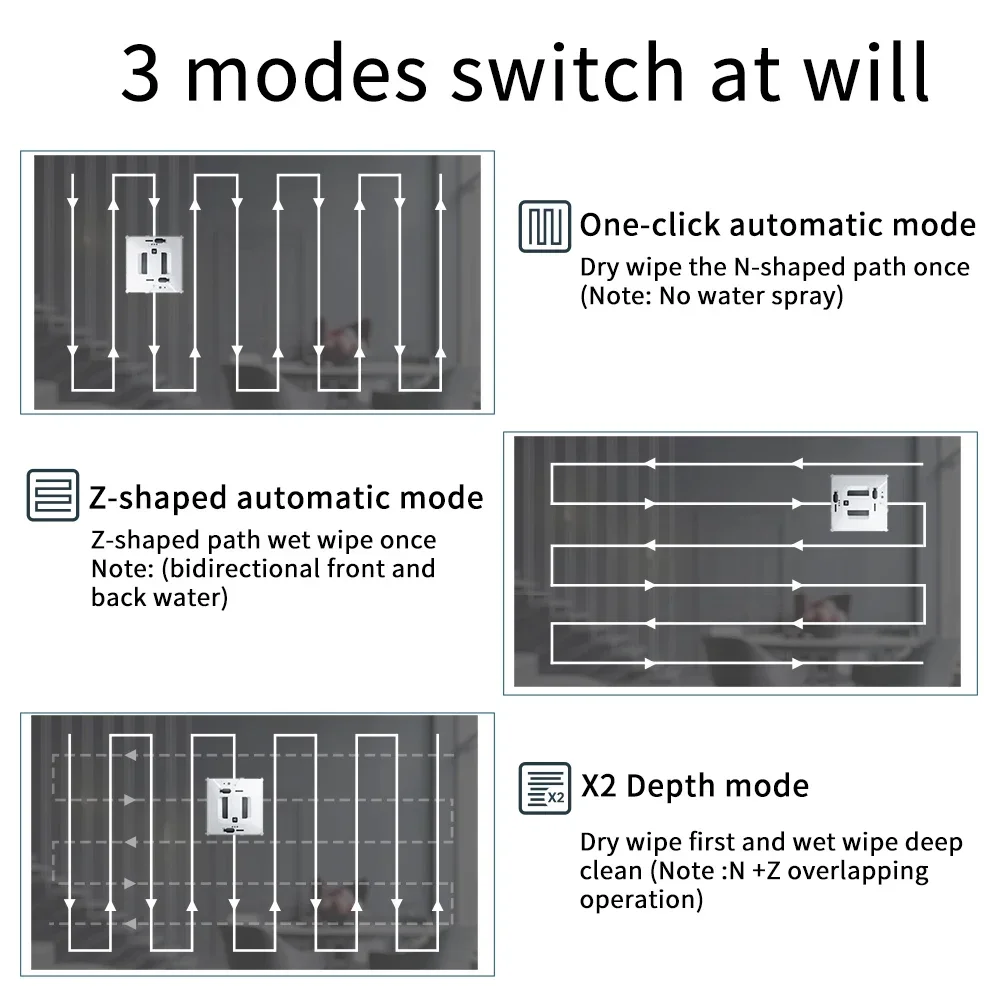 3 modes switch at will

One-click automatic mode
Dry wipe the N-shaped path once
(Note: No water spray)

Z-shaped automatic mode
Z-shaped path wet wipe once
Note: (bidirectional front and back water)

X2

X2 Depth mode

Dry wipe first and wet wipe deep clean (Note :N +Z overlapping operation)