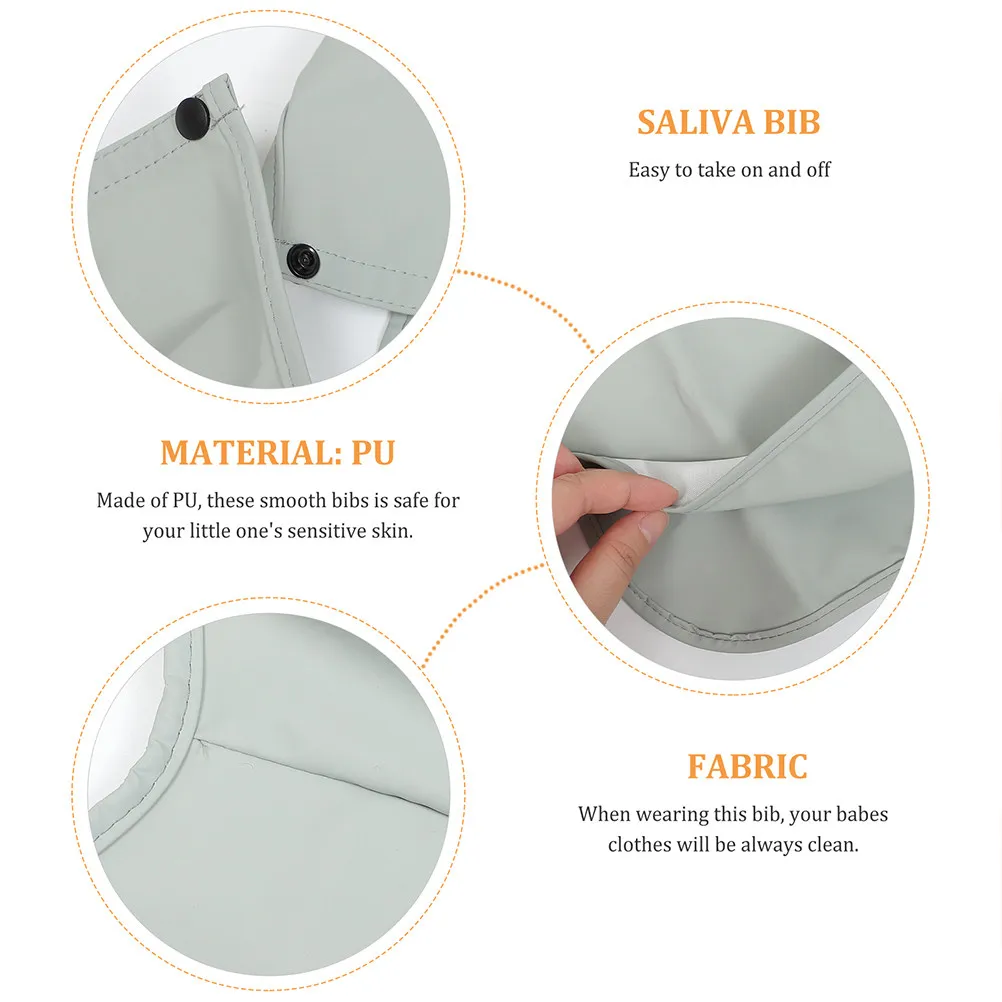 SALIVA BIB
Easy to take on and off

MATERIAL: PU
Made of PU, these smooth bibs is safe for your little one's sensitive skin.

FABRIC
When wearing this bib, your babes clothes will be always clean.