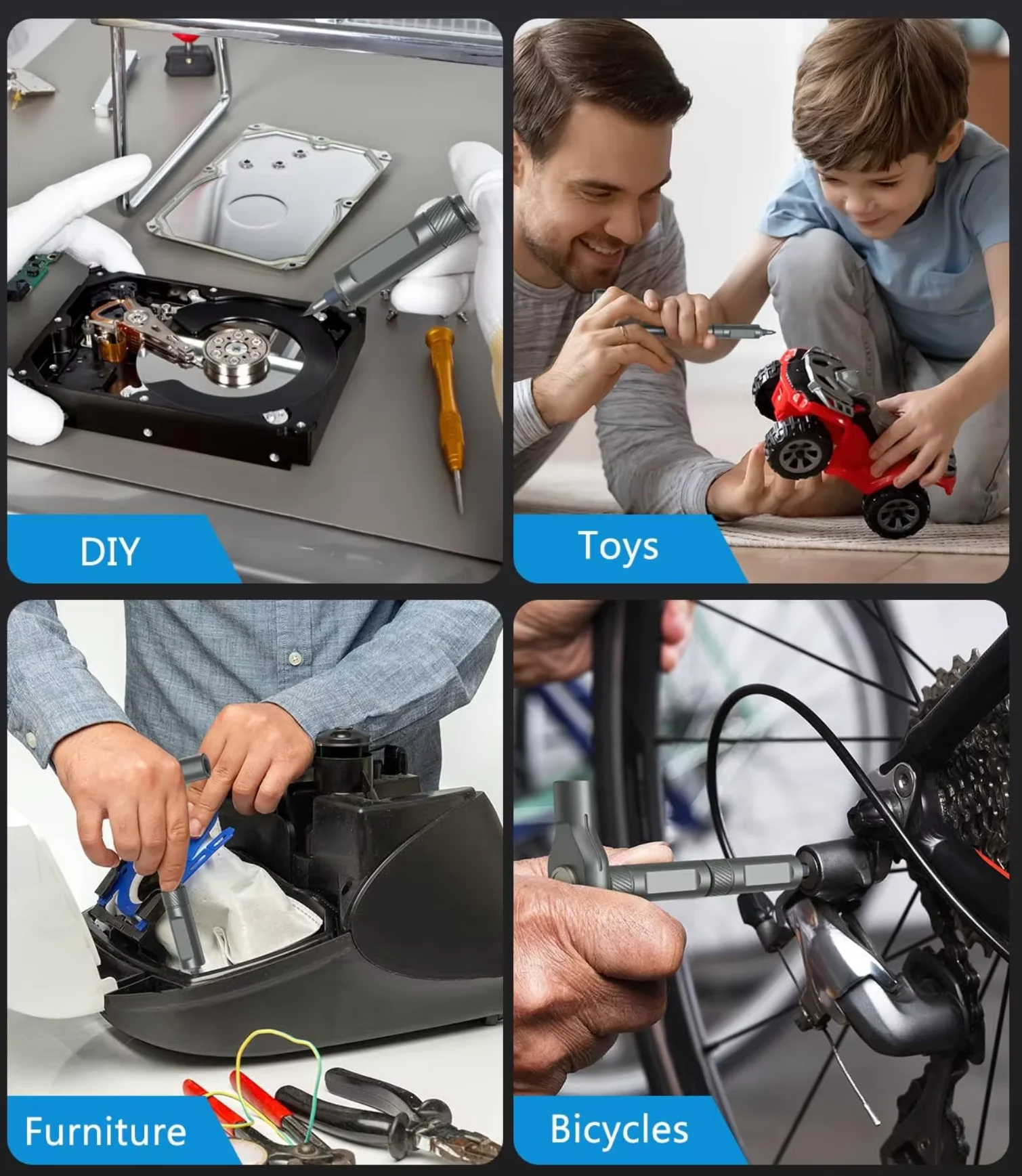 DIY

Toys

Furniture

Bicycles