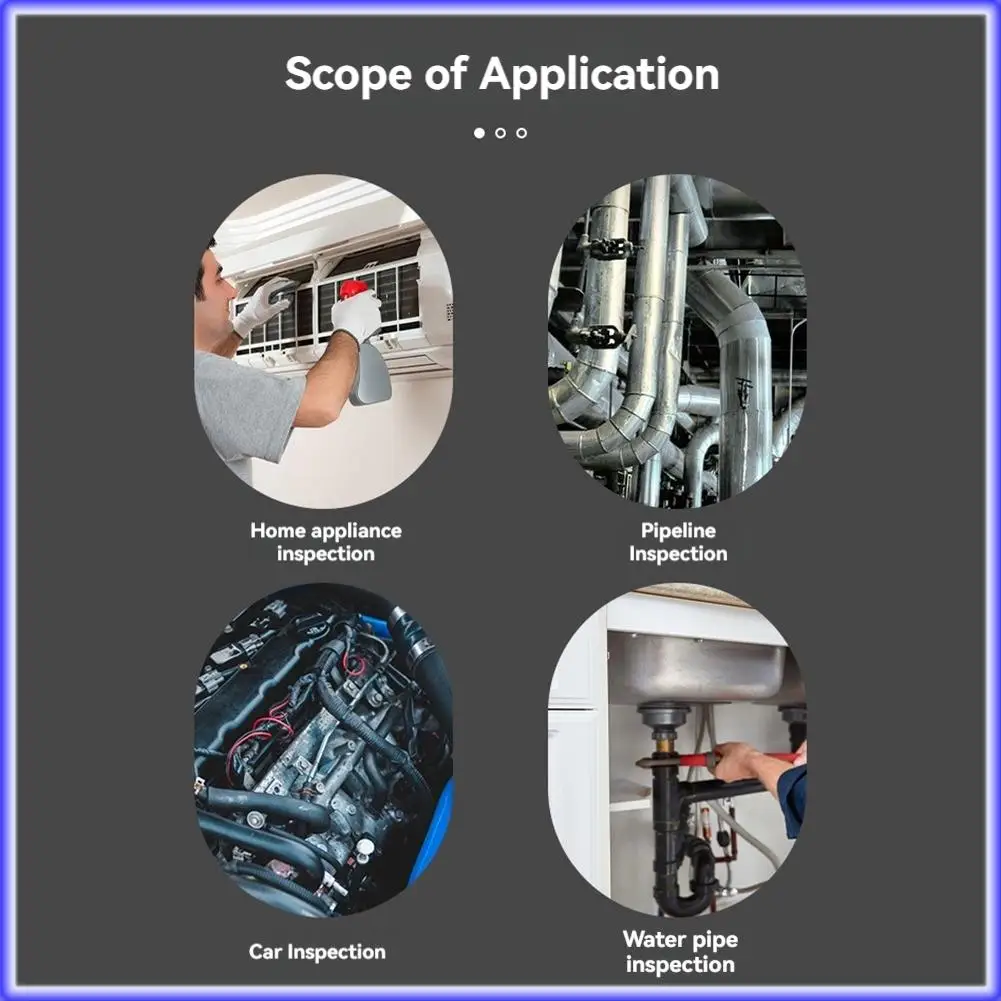 Scope of Application

Home appliance inspection

Pipeline Inspection

Car Inspection

Water pipe inspection