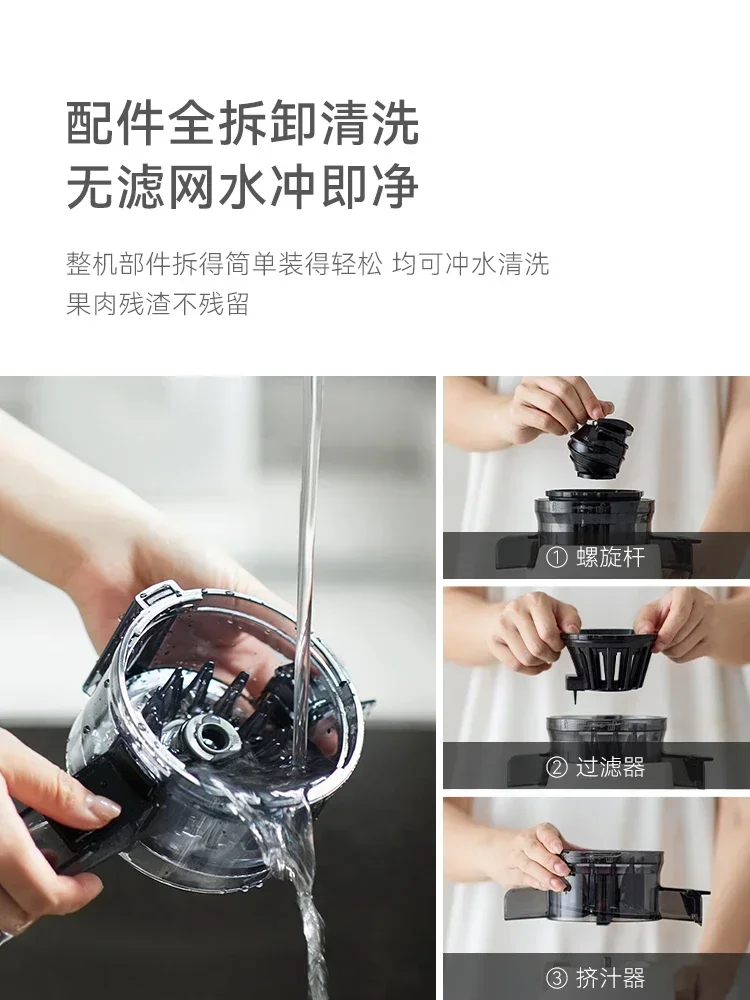 配件全拆卸清洗
无滤网水冲即净

整机部件拆得简单装得轻松 均可冲水清洗
果肉残渣不残留

① 螺旋杆

② 过滤器

③ 挤汁器