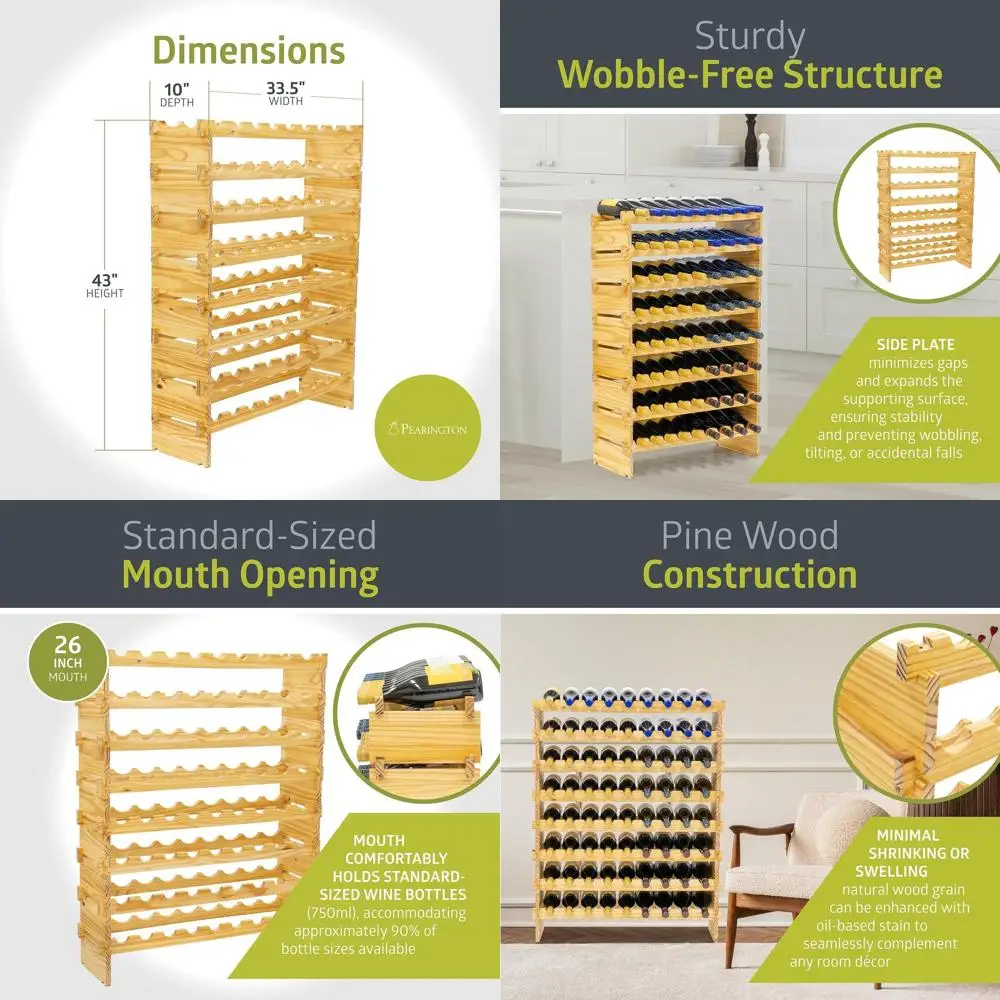 Dimensions

10"
DEPTH

33.5"
WIDTH

43"
HEIGHT

PEARINGTON

Sturdy
Wobble-Free Structure

SIDE PLATE
minimizes gaps and expands the supporting surface, ensuring stability and preventing wobbling, tilting, or accidental falls

Standard-Sized
Mouth Opening

26
INCH
MOUTH

MOUTH COMFORTABLY HOLDS STANDARD-SIZED WINE BOTTLES
(750ml), accommodating approximately 90% of bottle sizes available

Pine Wood
Construction

MINIMAL SHRINKING OR SWELLING
natural wood grain can be enhanced with oil-based stain to seamlessly complement any room décor