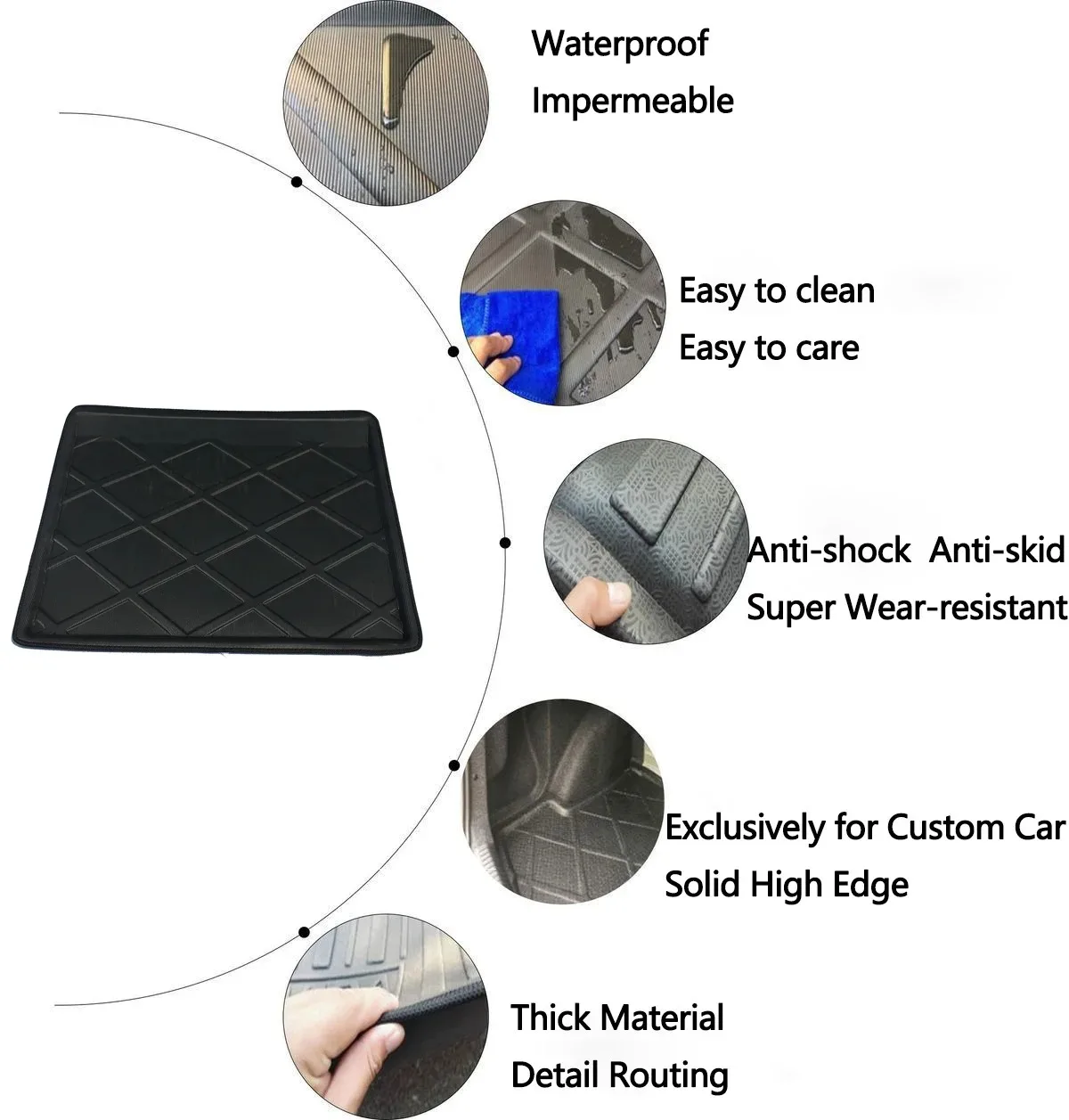 Waterproof
Impermeable

Easy to clean
Easy to care

Anti-shock Anti-skid
Super Wear-resistant

Exclusively for Custom Car
Solid High Edge

Thick Material
Detail Routing