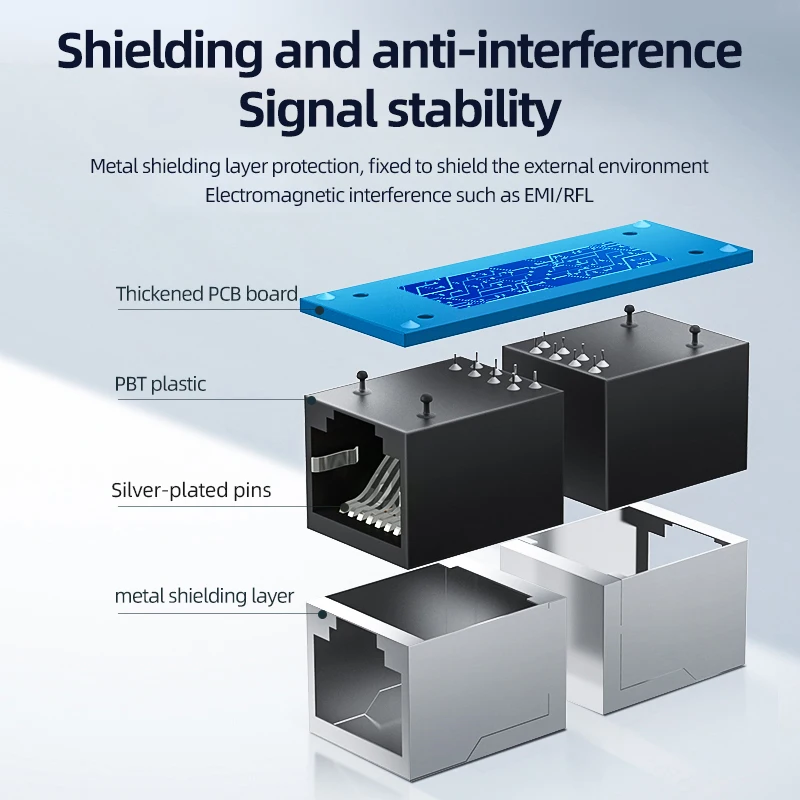 Shielding and anti-interference
Signal stability

Metal shielding layer protection, fixed to shield the external environment
Electromagnetic interference such as EMI/RFL

Thickened PCB board

PBT plastic

Silver-plated pins

metal shielding layer