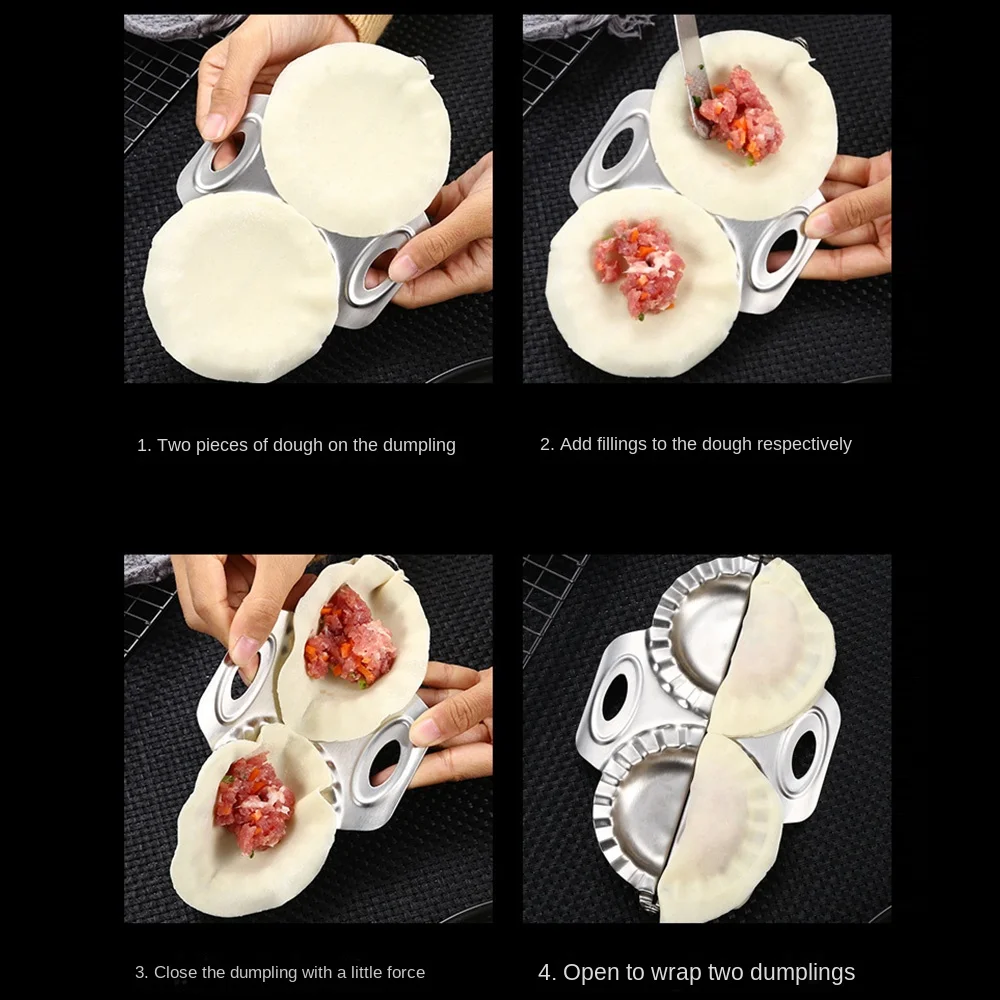 1. Two pieces of dough on the dumpling

2. Add fillings to the dough respectively

3. Close the dumpling with a little force

4. Open to wrap two dumplings