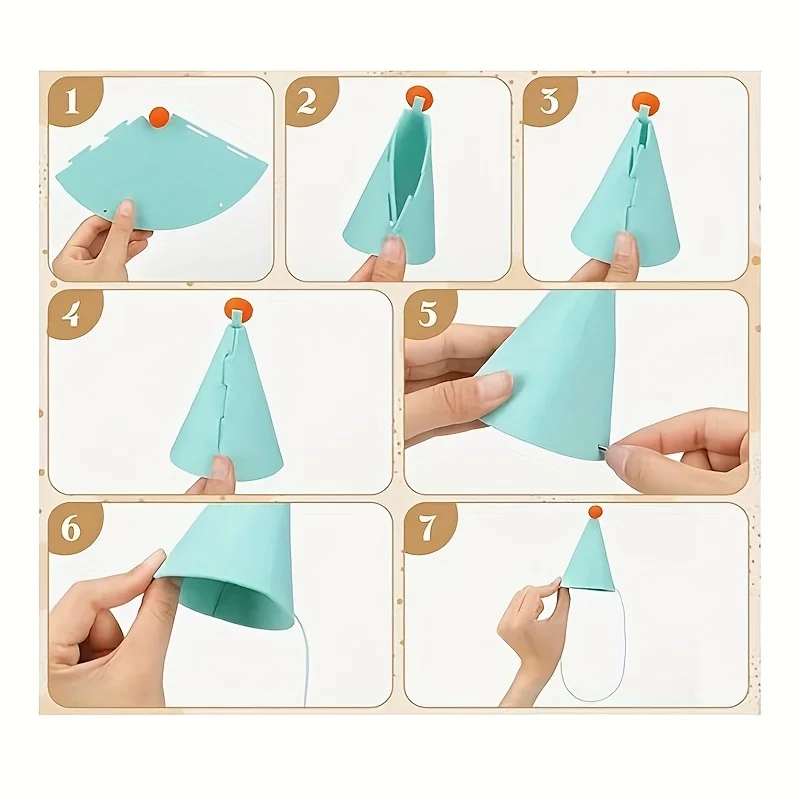 1

2

3

4

5

6

7