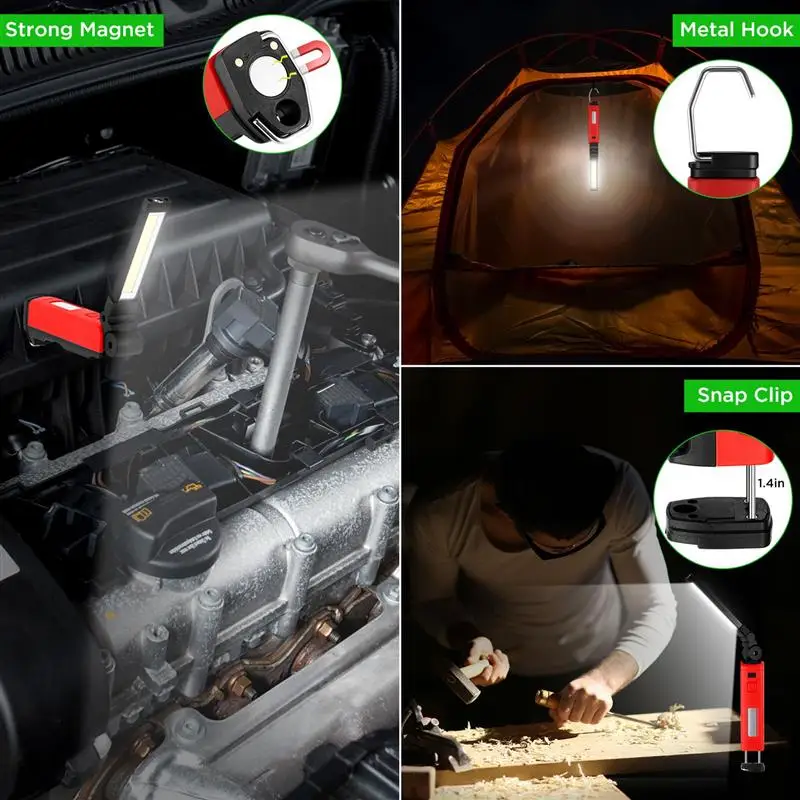 Strong Magnet

Metal Hook

Snap Clip

1.4in