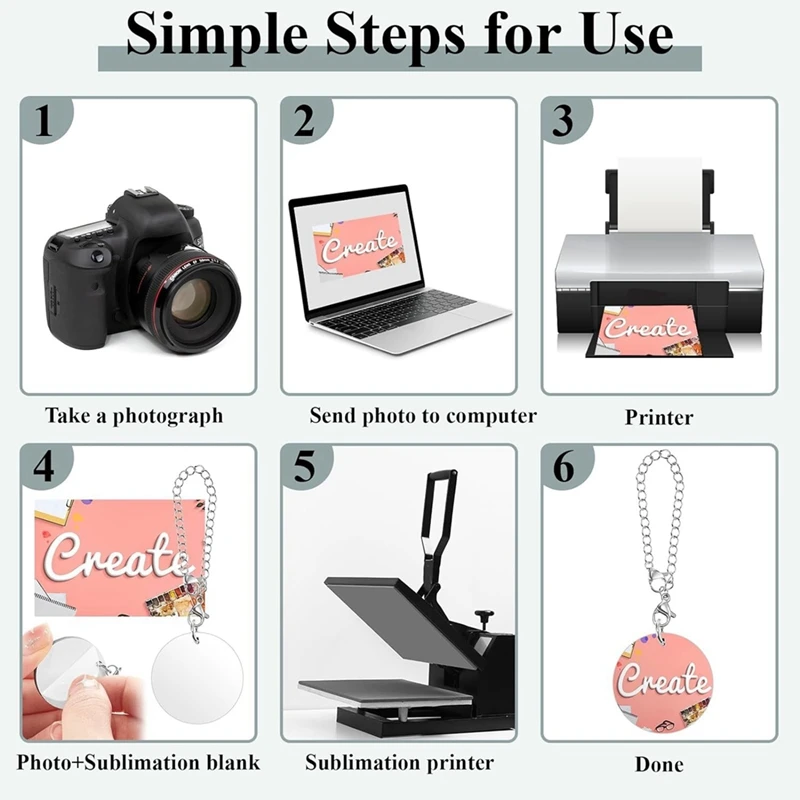 Simple Steps for Use

1

Take a photograph

2

Create

Send photo to computer

3

Create

Printer

4

Create

Photo+Sublimation blank

5

Sublimation printer

6

Create

Done