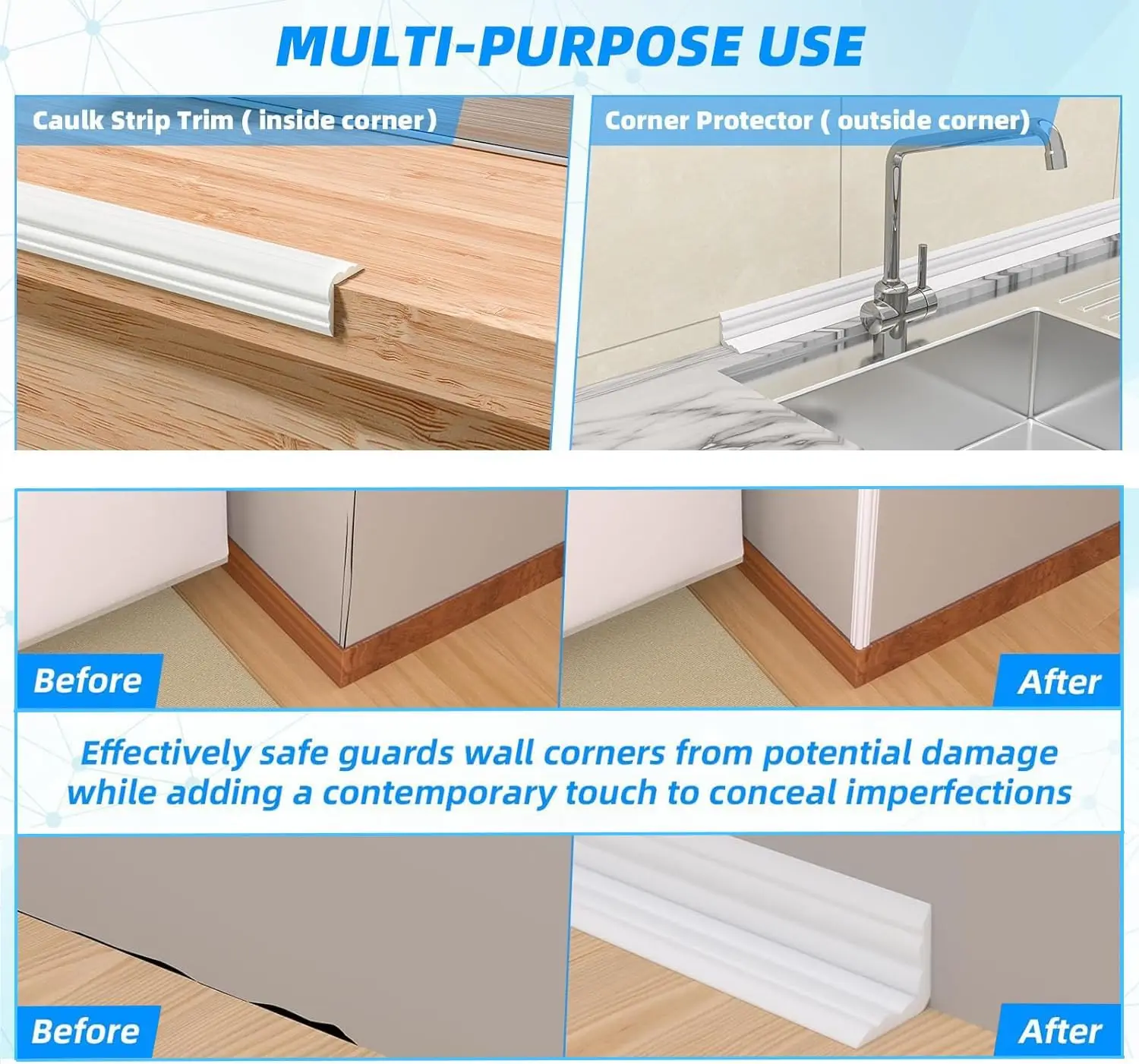 MULTI-PURPOSE USE

Caulk Strip Trim ( inside corner)

Corner Protector ( outside corner)

Before

After

Effectively safe guards wall corners from potential damage while adding a contemporary touch to conceal imperfections

Before

After