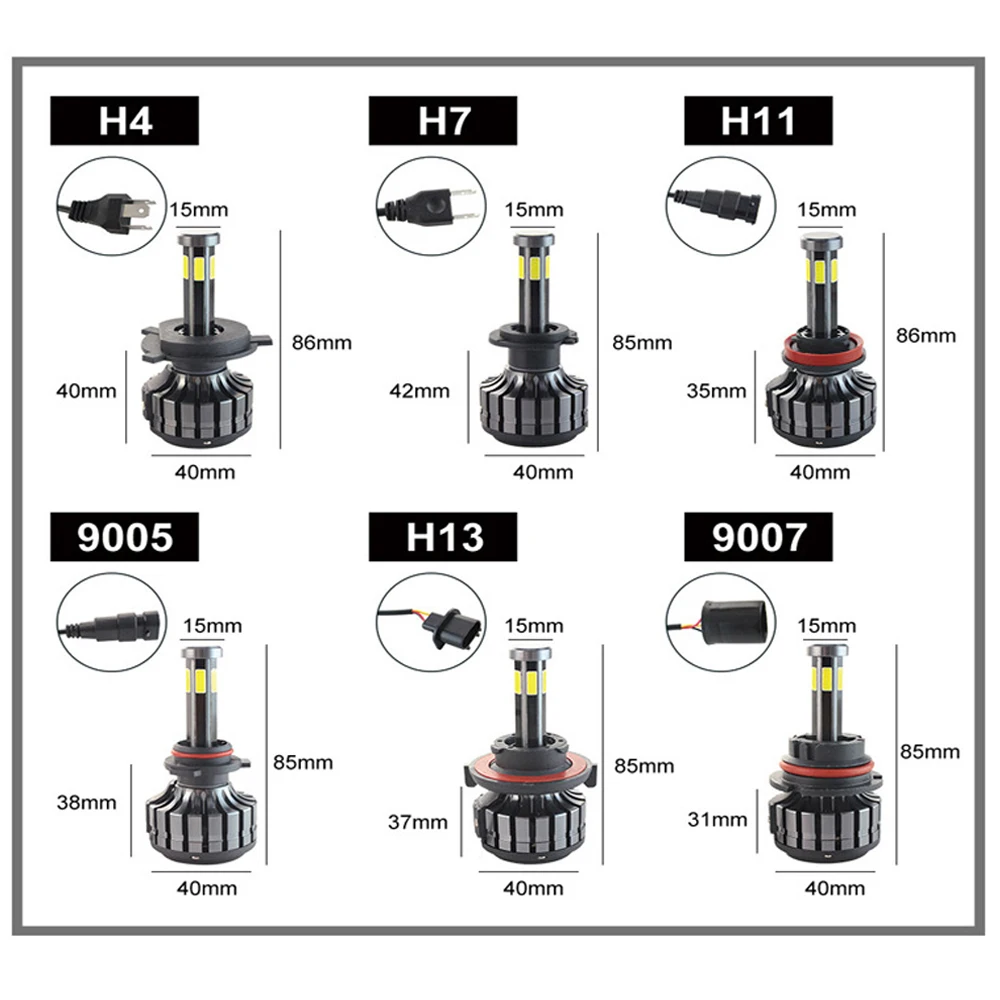 H4

15mm

86mm

40mm

40mm

H7

15mm

85mm

42mm

40mm

H11

15mm

86mm

35mm

40mm

9005

15mm

85mm

38mm

40mm

H13

15mm

85mm

37mm

40mm

9007

15mm

85mm

31mm

40mm