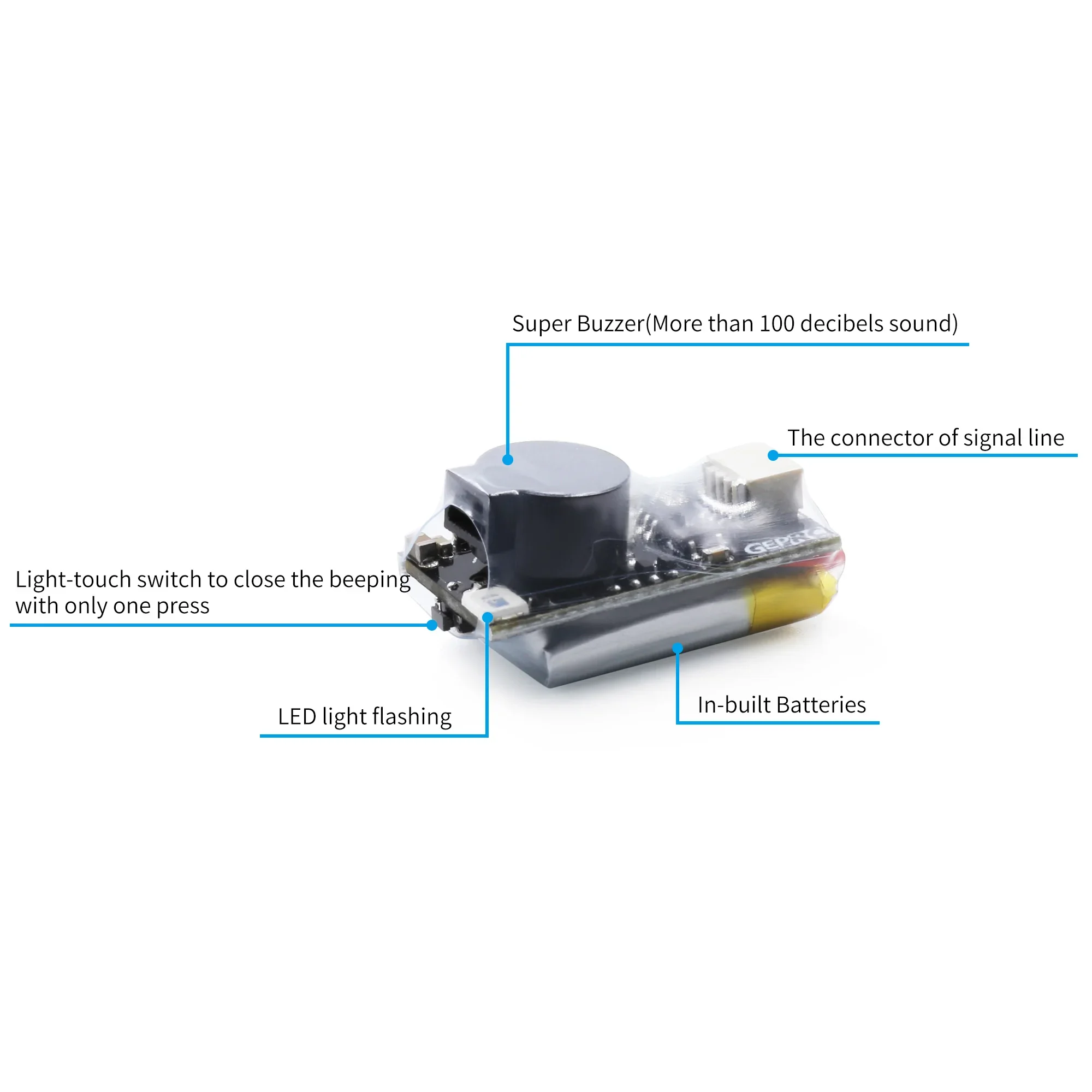 Super Buzzer(More than 100 decibels sound)

The connector of signal line

GEPRC

Light-touch switch to close the beeping with only one press

LED light flashing

In-built Batteries