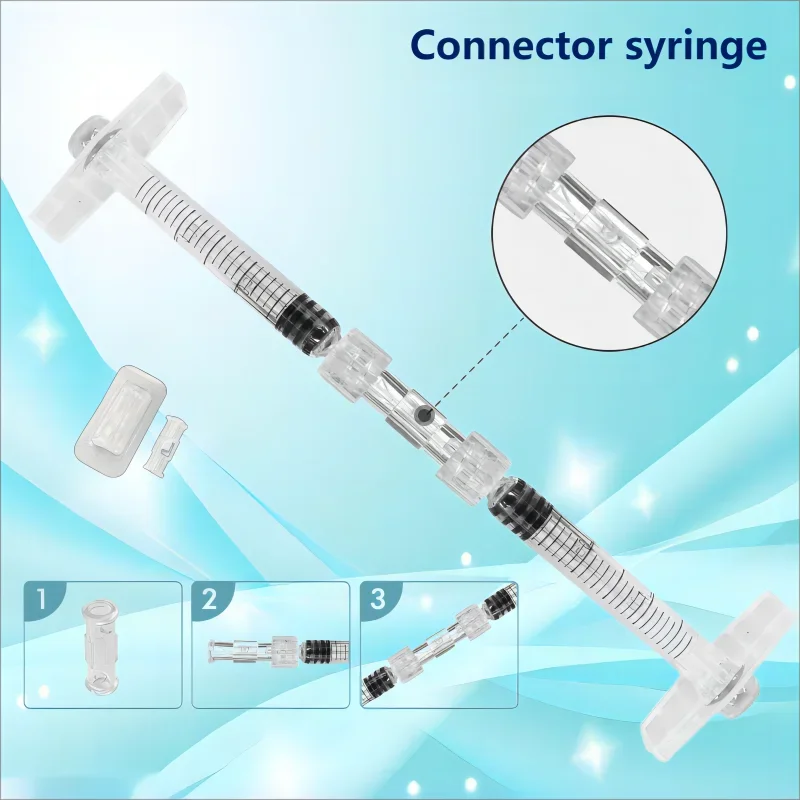 Connector syringe

1

2

3