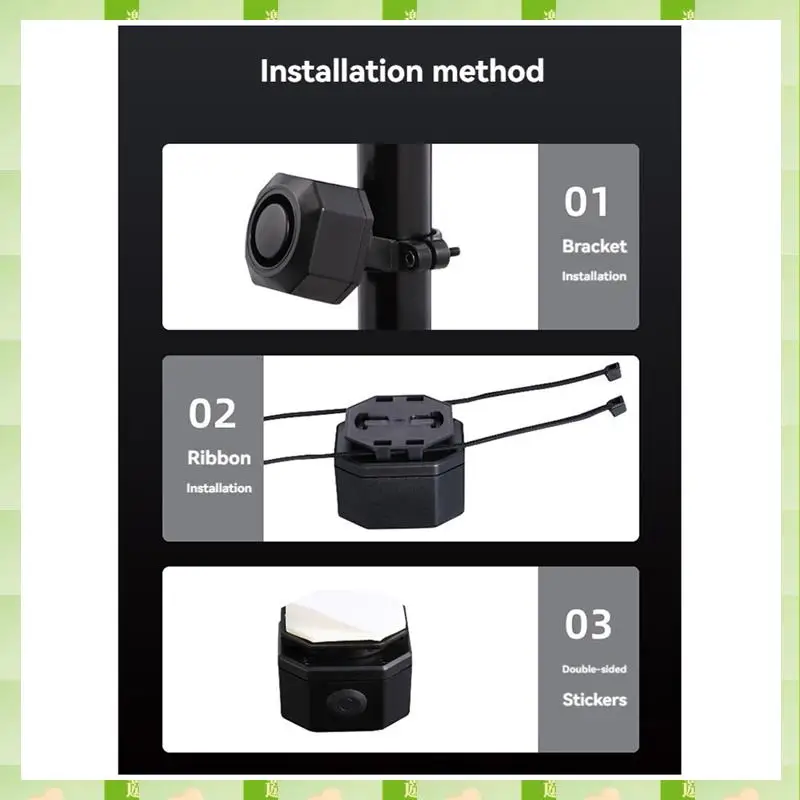 Installation method

01
Bracket
Installation

02
Ribbon
Installation

03
Double-sided
Stickers