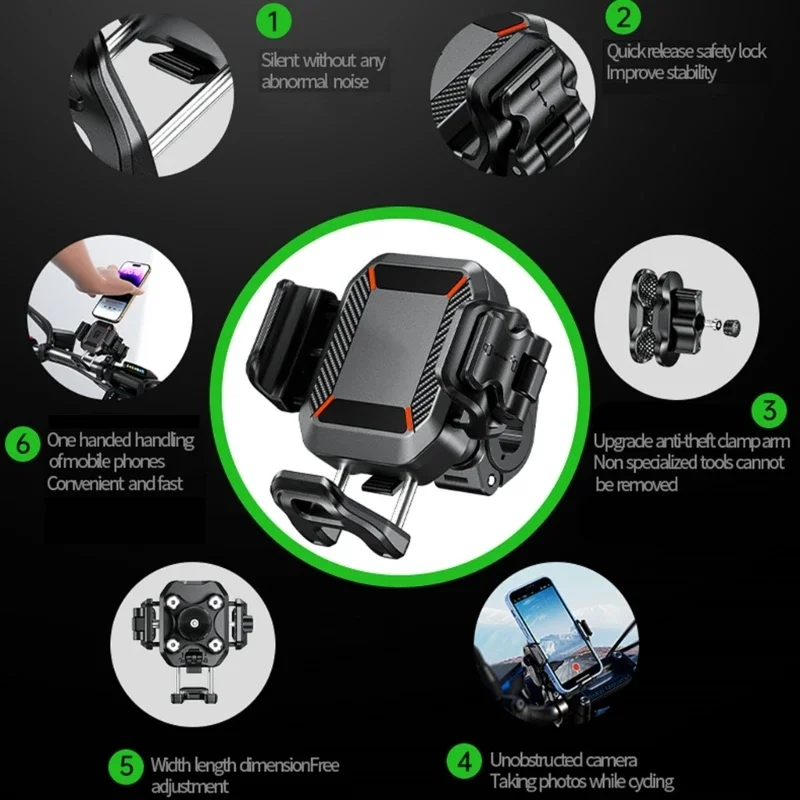 1
Silent without any abnormal noise

2
Quick release safety lock
Improve stability

6
One handed handling ofmobile phones
Convenient and fast

3
Upgrade anti-theft clamp arm
Non specialized tools cannot be removed

5
Width length dimensionFree adjustment

4
Unobstructed camera
Taking photos while cycling