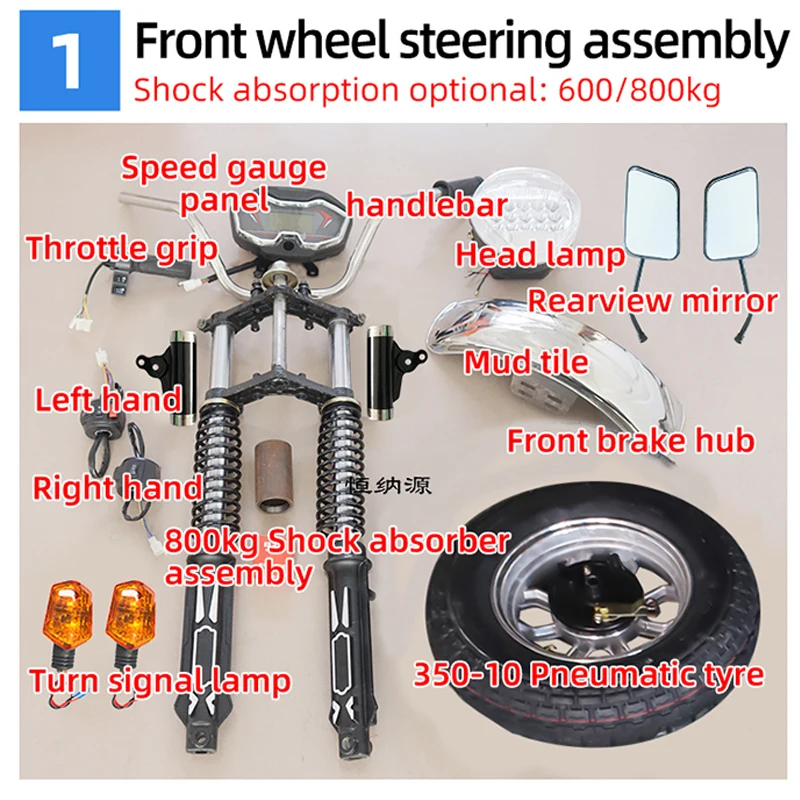 1 Front wheel steering assembly
Shock absorption optional: 600/800kg

Speed gauge panel
handlebar
Throttle grip
Head lamp
Rearview mirror
Mud tile
Left hand
Front brake hub
Right hand
恒纳源
800kg Shock absorber assembly
Turn signal lamp
350-10 Pneumatic tyre