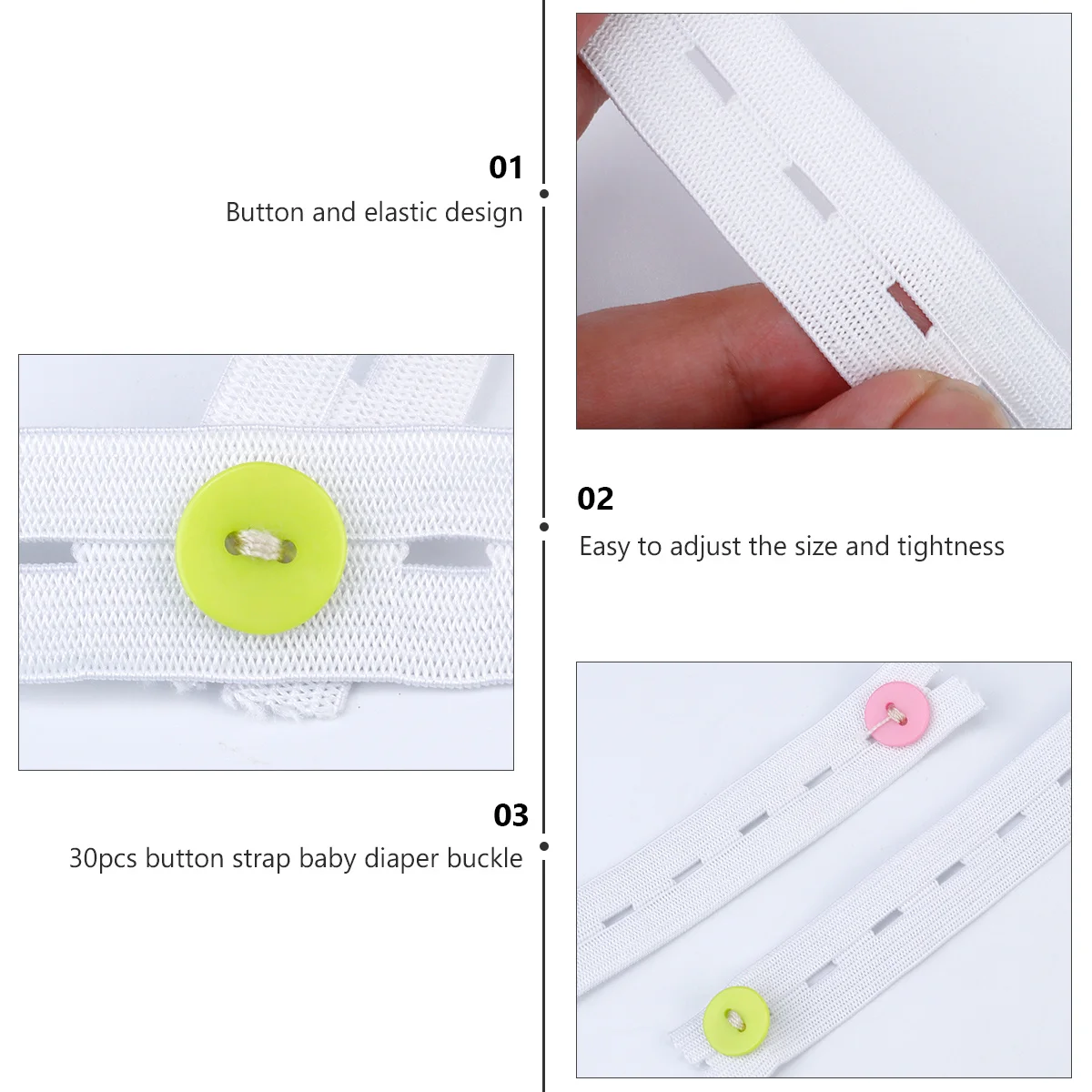 01
Button and elastic design

02
Easy to adjust the size and tightness

03
30pcs button strap baby diaper buckle