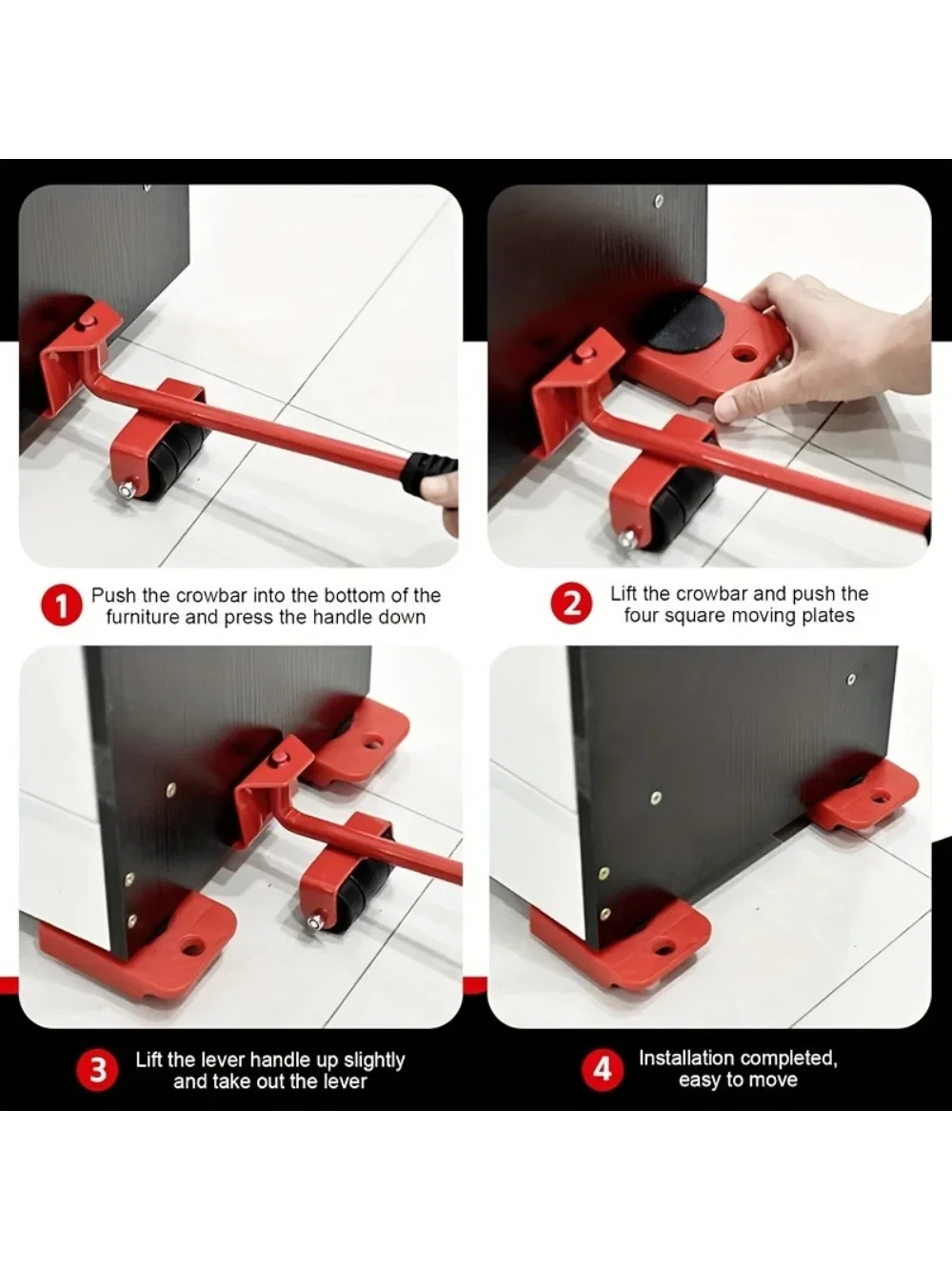 1 Push the crowbar into the bottom of the furniture and press the handle down

2 Lift the crowbar and push the four square moving plates

3 Lift the lever handle up slightly and take out the lever

4 Installation completed, easy to move