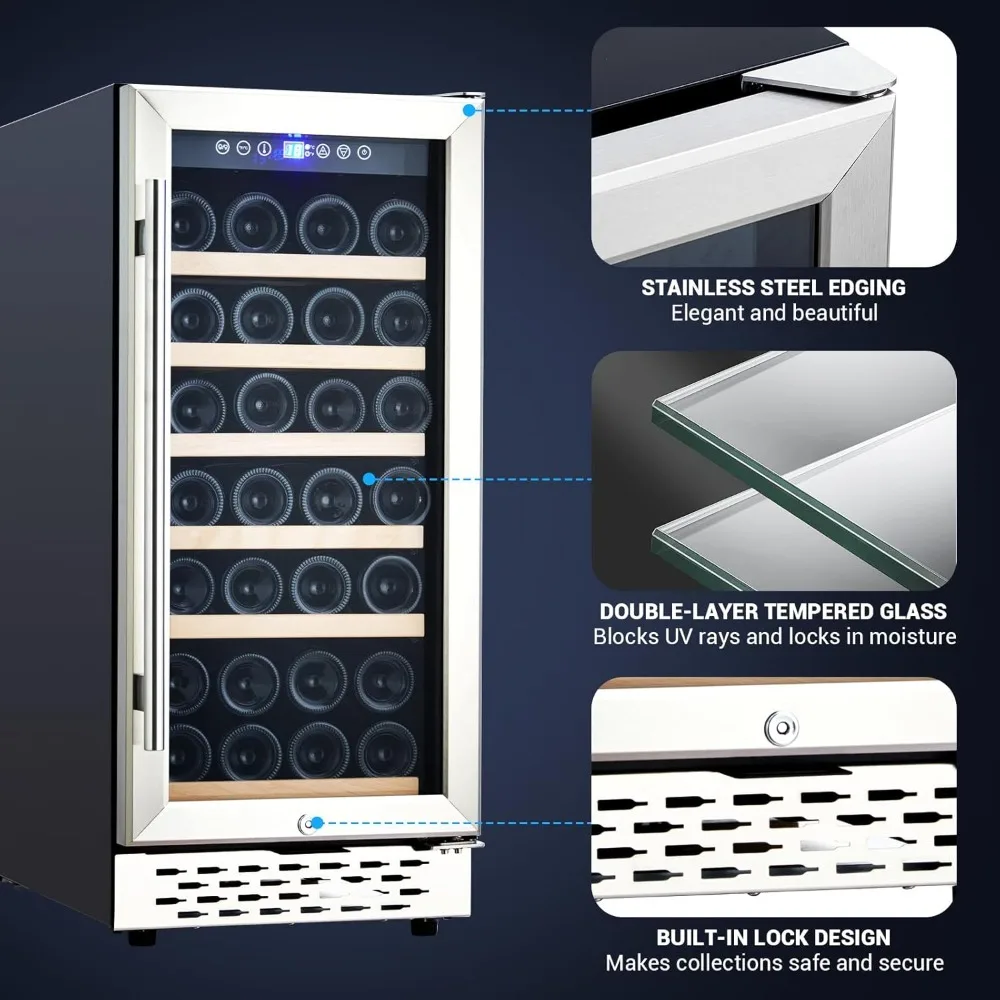 STAINLESS STEEL EDGING
Elegant and beautiful

DOUBLE-LAYER TEMPERED GLASS
Blocks UV rays and locks in moisture

BUILT-IN LOCK DESIGN
Makes collections safe and secure