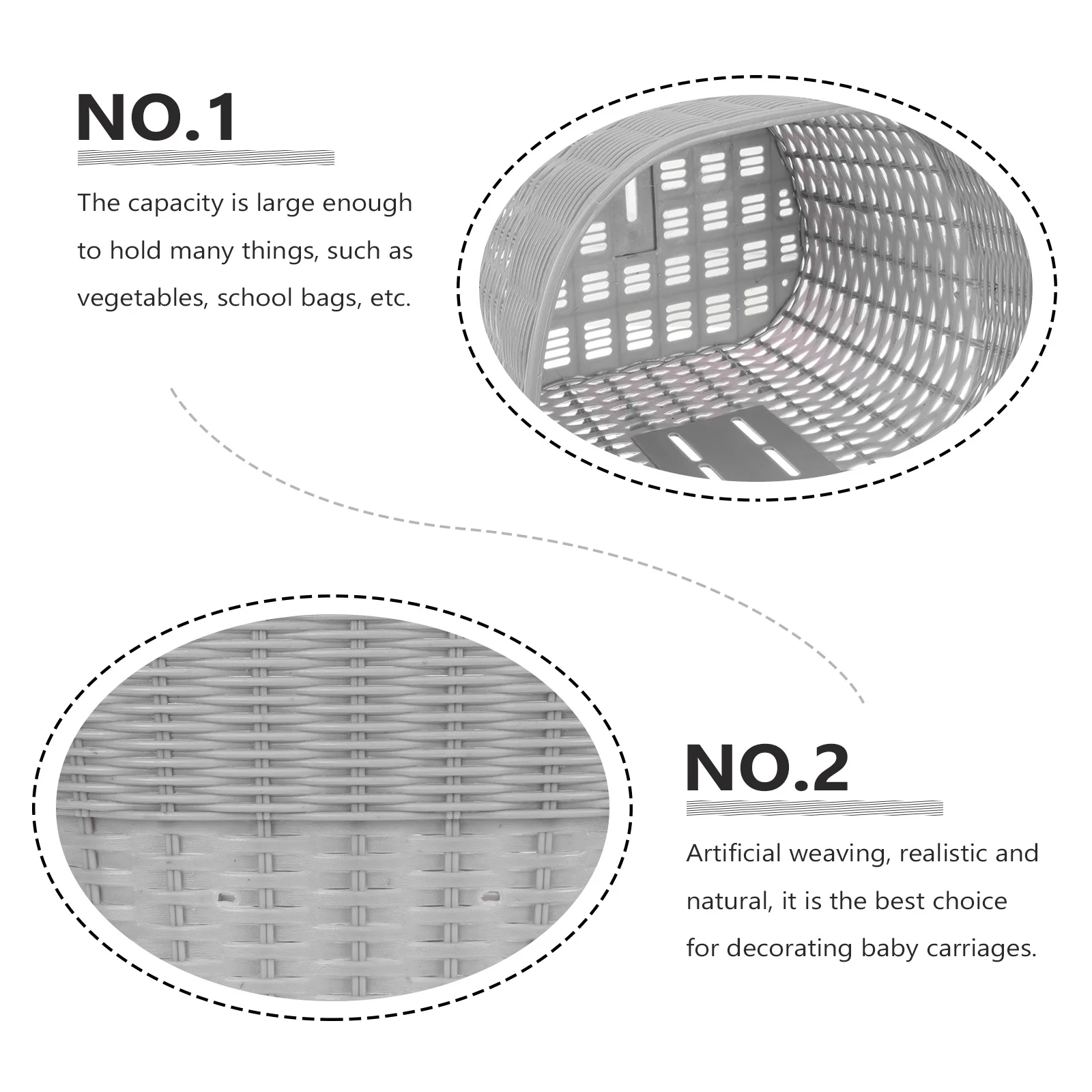 NO.1

The capacity is large enough to hold many things, such as vegetables, school bags, etc.

NO.2

Artificial weaving, realistic and natural, it is the best choice for decorating baby carriages.