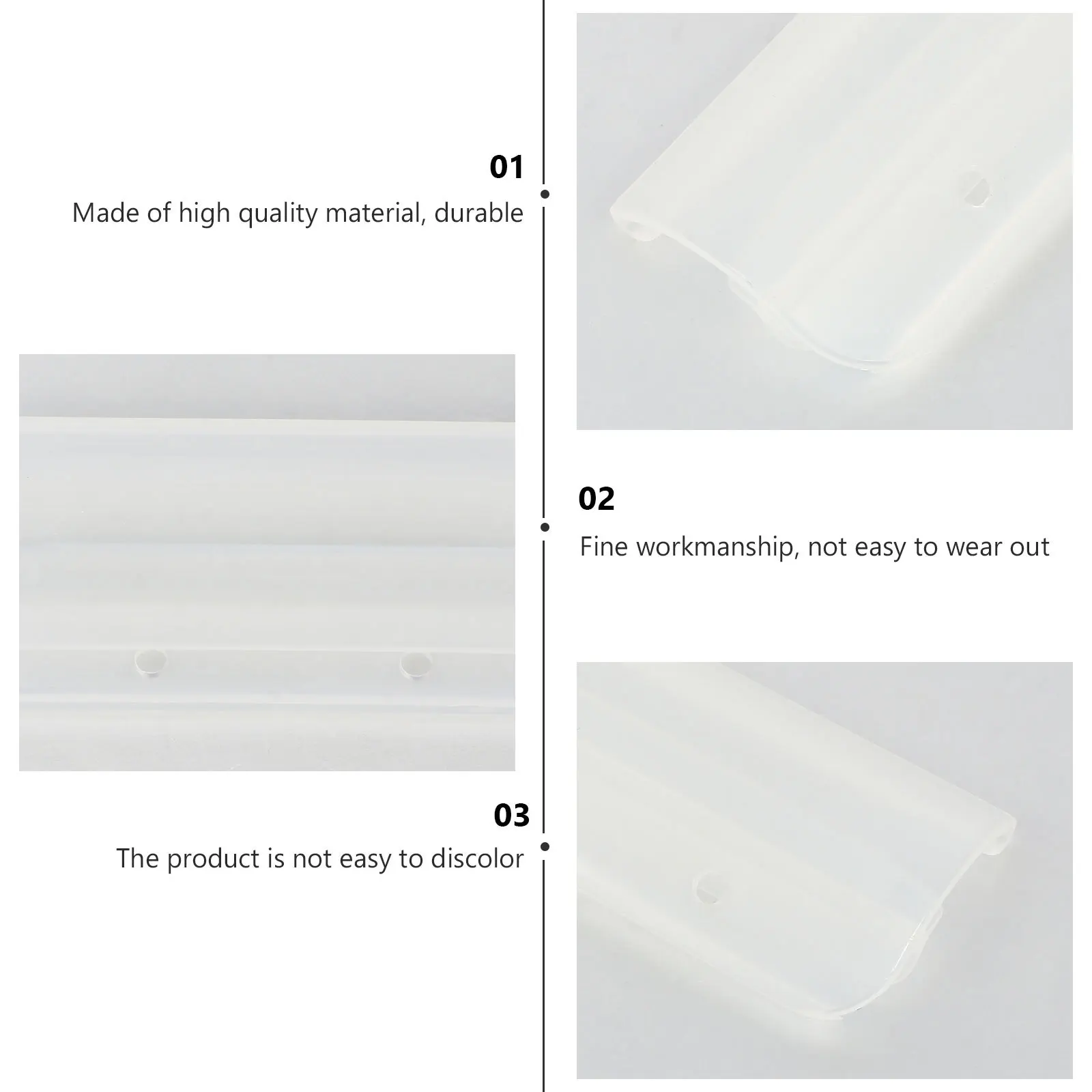 01
Made of high quality material, durable

02
Fine workmanship, not easy to wear out

03
The product is not easy to discolor