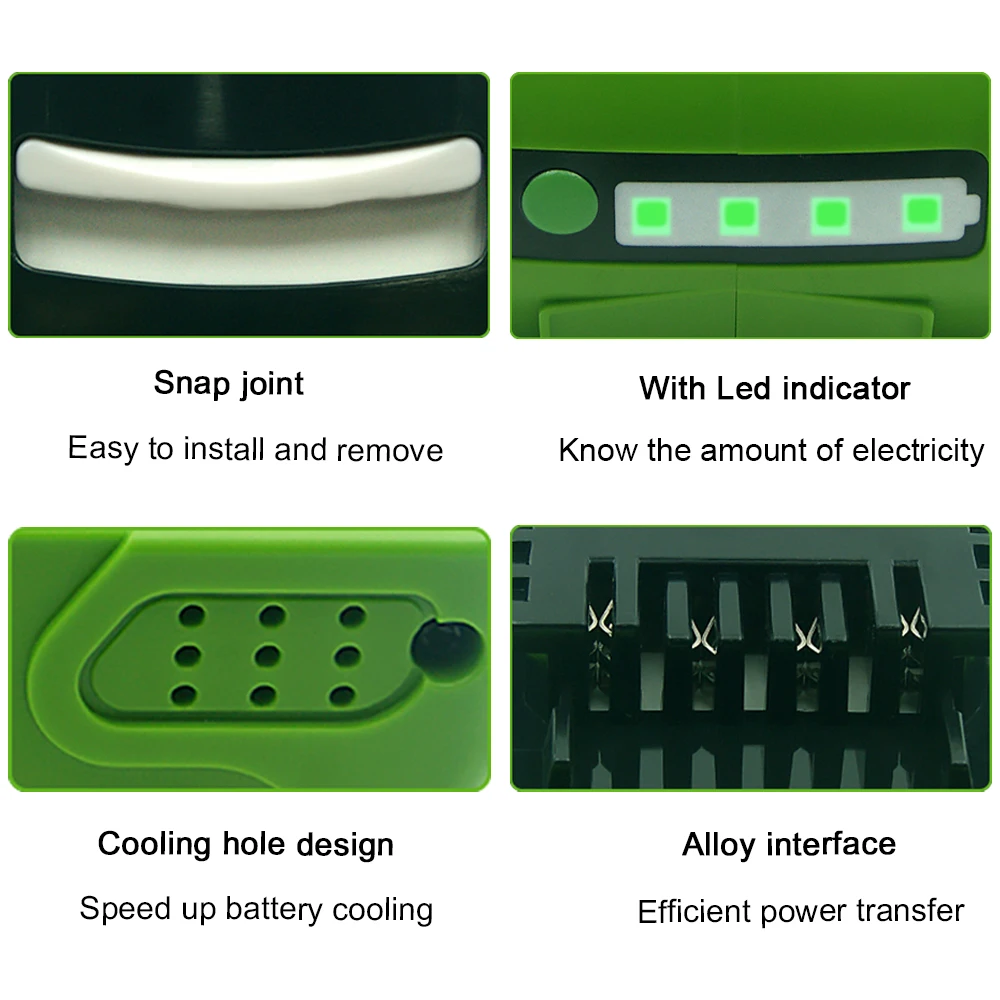 Snap joint

Easy to install and remove

With Led indicator

Know the amount of electricity

Cooling hole design

Speed up battery cooling

Alloy interface

Efficient power transfer