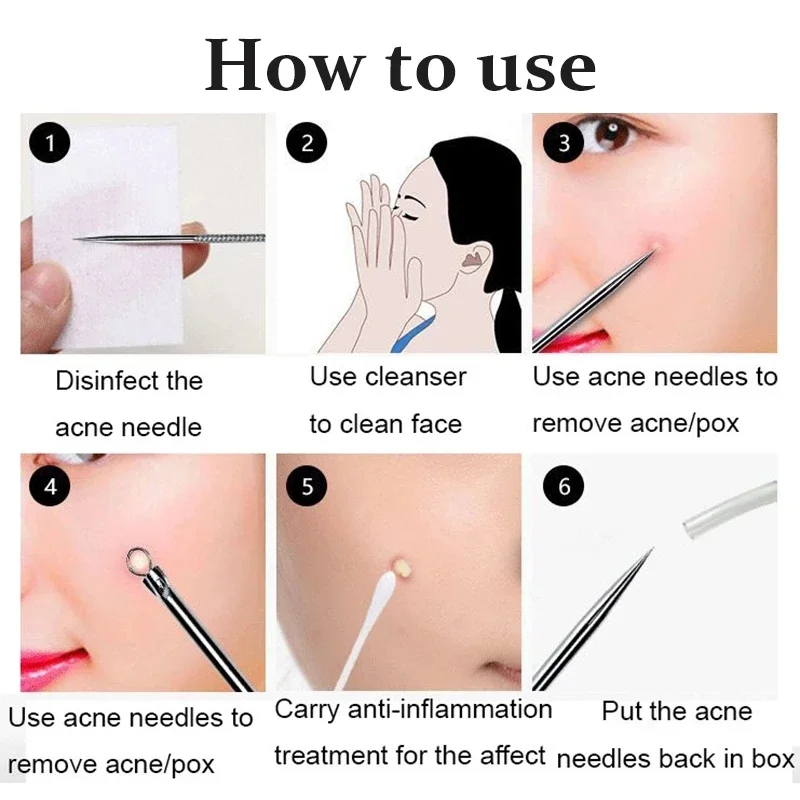 How to use

1
Disinfect the acne needle

2
Use cleanser to clean face

3
Use acne needles to remove acne/pox

4
Use acne needles to remove acne/pox

5
Carry anti-inflammation treatment for the affect

6
Put the acne needles back in box