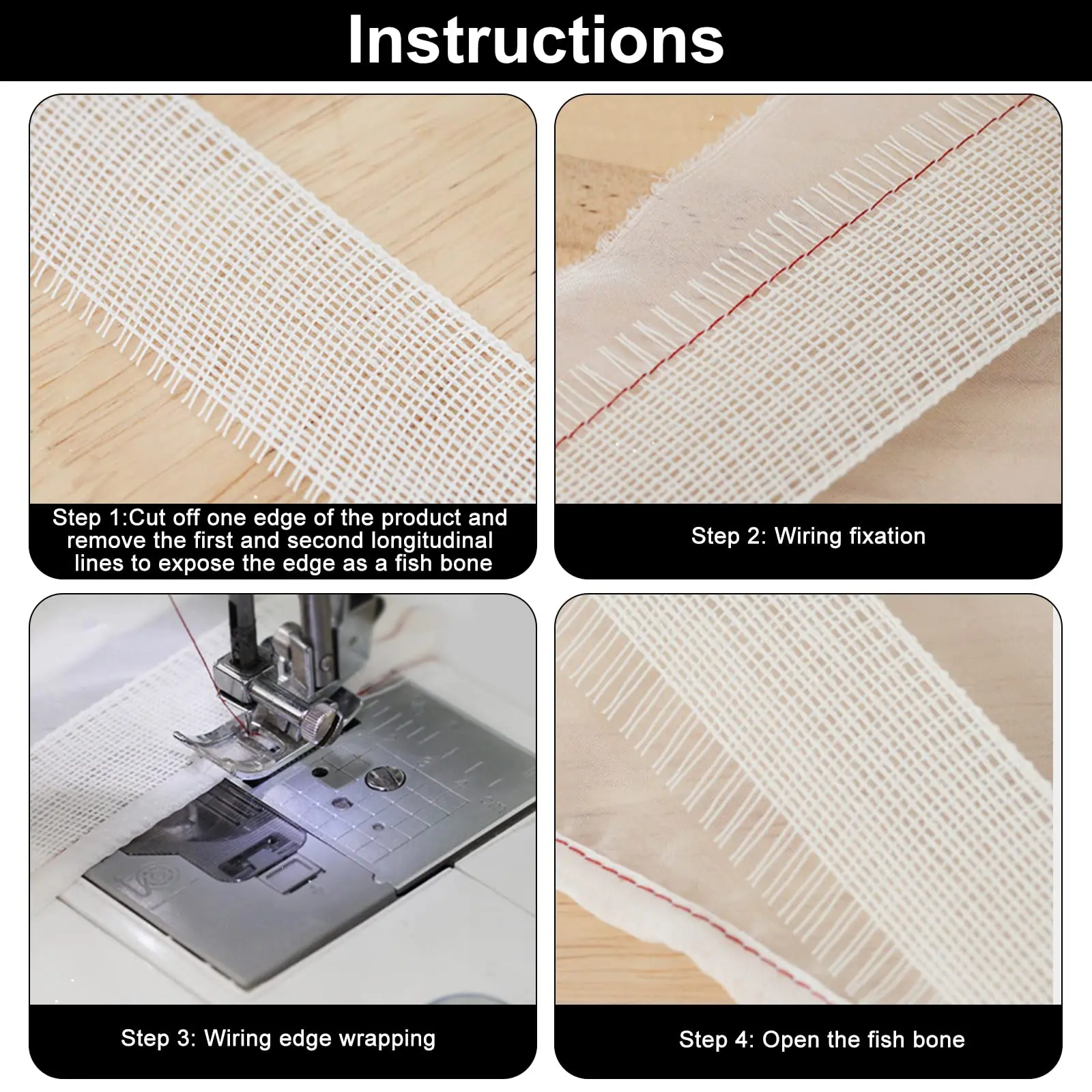 Instructions

Step 1:Cut off one edge of the product and remove the first and second longitudinal lines to expose the edge as a fish bone

Step 2: Wiring fixation

Step 3: Wiring edge wrapping

Step 4: Open the fish bone