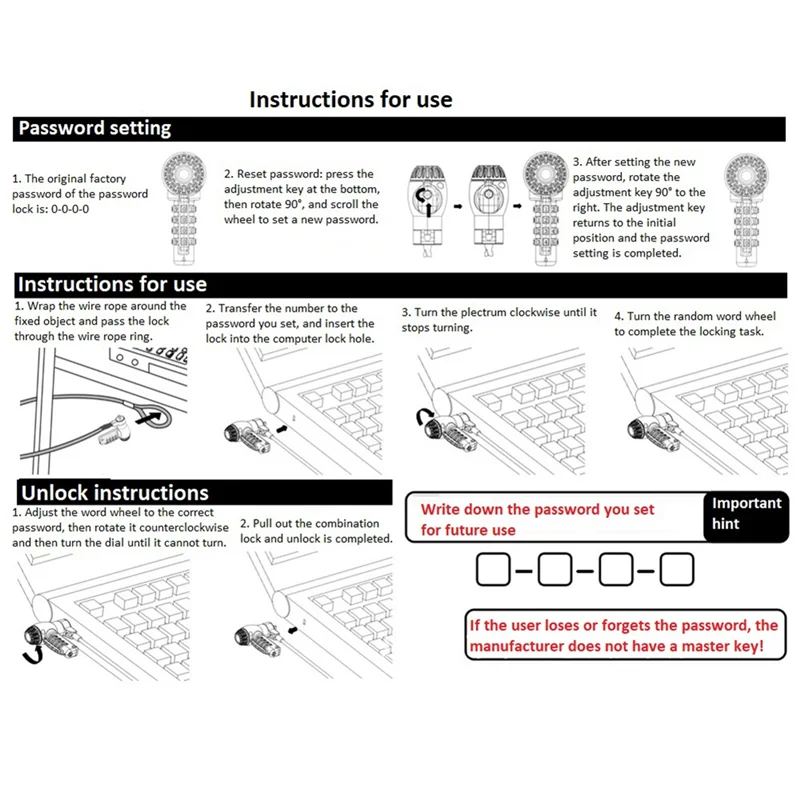 Instructions for use

Password setting

1. The original factory password of the password lock is: 0-0-0-0

2. Reset password: press the adjustment key at the bottom, then rotate 90°, and scroll the wheel to set a new password.

3. After setting the new password, rotate the adjustment key 90° to the right. The adjustment key returns to the initial position and the password setting is completed.

Instructions for use

1. Wrap the wire rope around the fixed object and pass the lock through the wire rope ring.

2. Transfer the number to the password you set, and insert the lock into the computer lock hole.

3. Turn the plectrum clockwise until it stops turning.

4. Turn the random word wheel to complete the locking task.

Unlock instructions

1. Adjust the word wheel to the correct password, then rotate it counterclockwise and then turn the dial until it cannot turn.

2. Pull out the combination lock and unlock is completed.

Write down the password you set for future use

Important hint

If the user loses or forgets the password, the manufacturer does not have a master key!