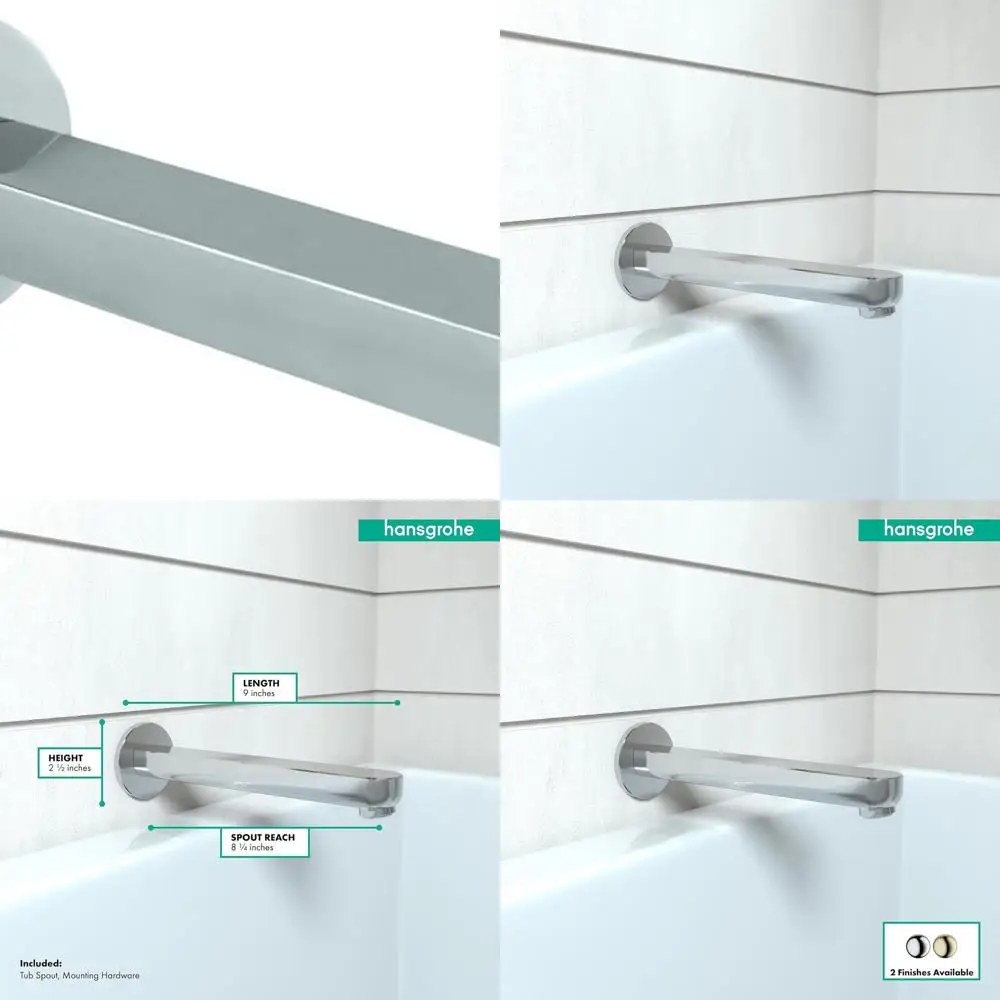 hansgrohe

LENGTH
9 inches

HEIGHT
2 ½ inches

SPOUT REACH
8 ¼ inches

Included:
Tub Spout, Mounting Hardware

hansgrohe

2 Finishes Available