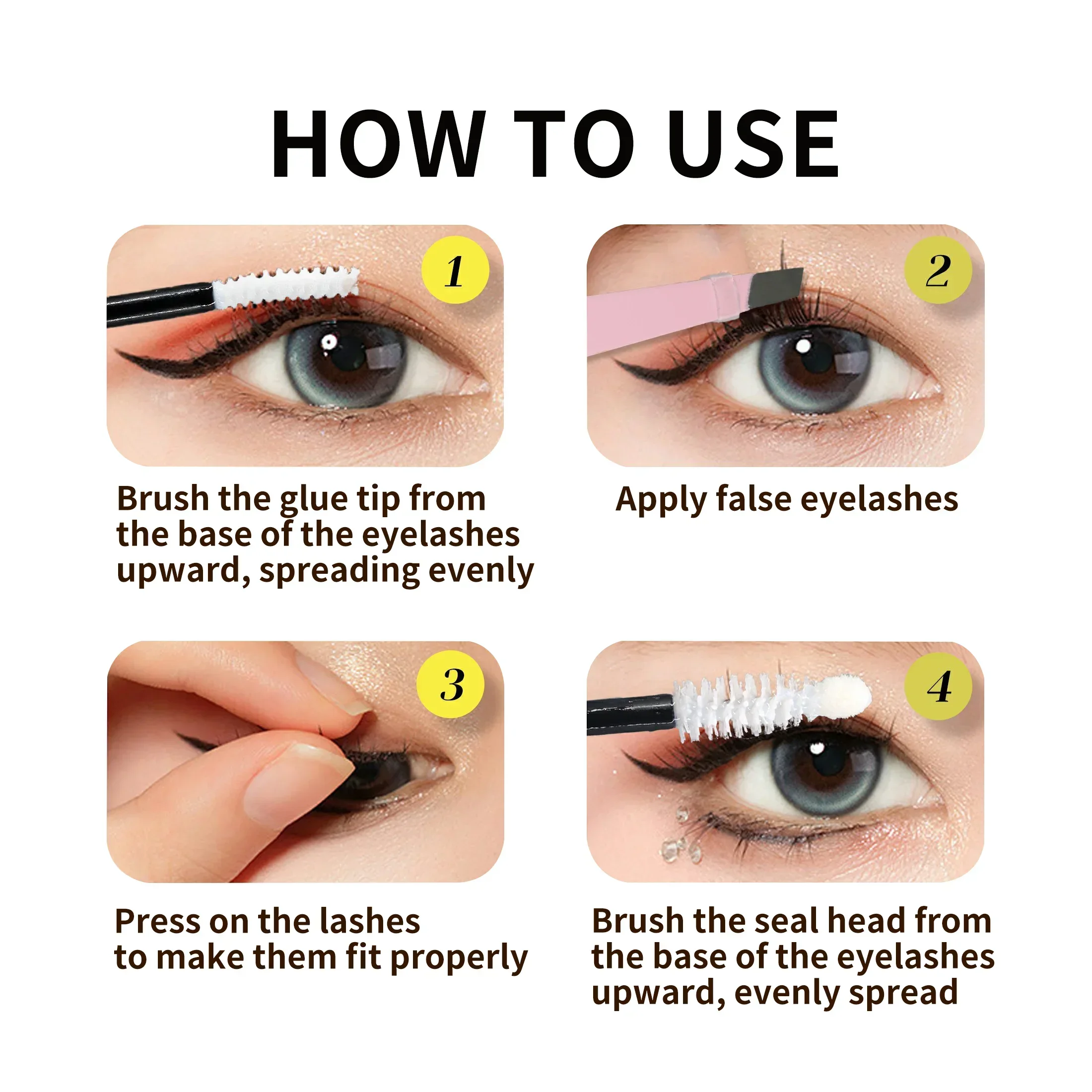 HOW TO USE

1

Brush the glue tip from the base of the eyelashes upward, spreading evenly

2

Apply false eyelashes

3

Press on the lashes to make them fit properly

4

Brush the seal head from the base of the eyelashes upward, evenly spread